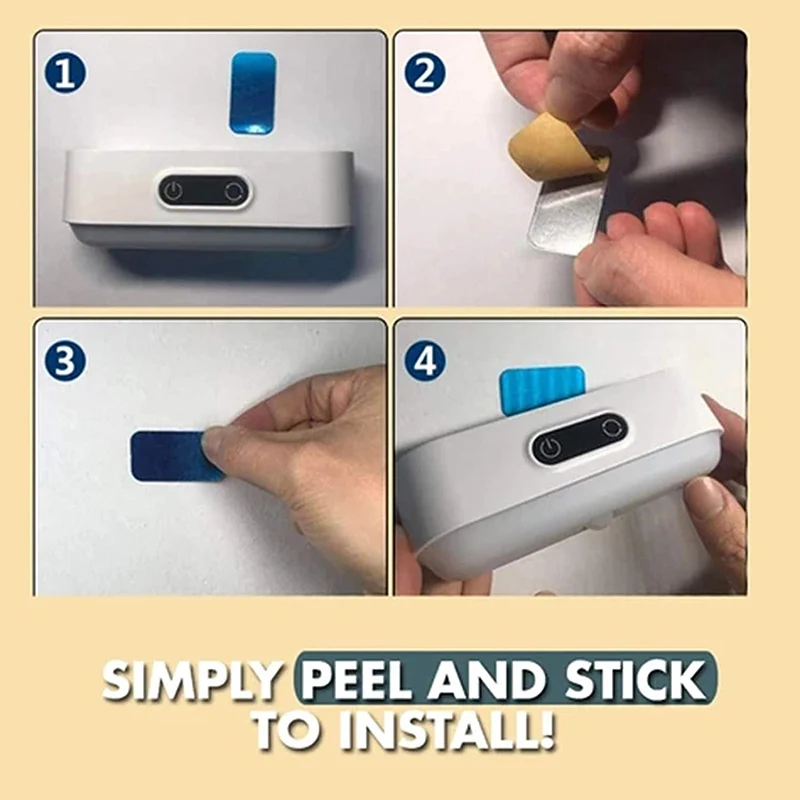 1

2

3

4

SIMPLY PEEL AND STICK TO INSTALL!