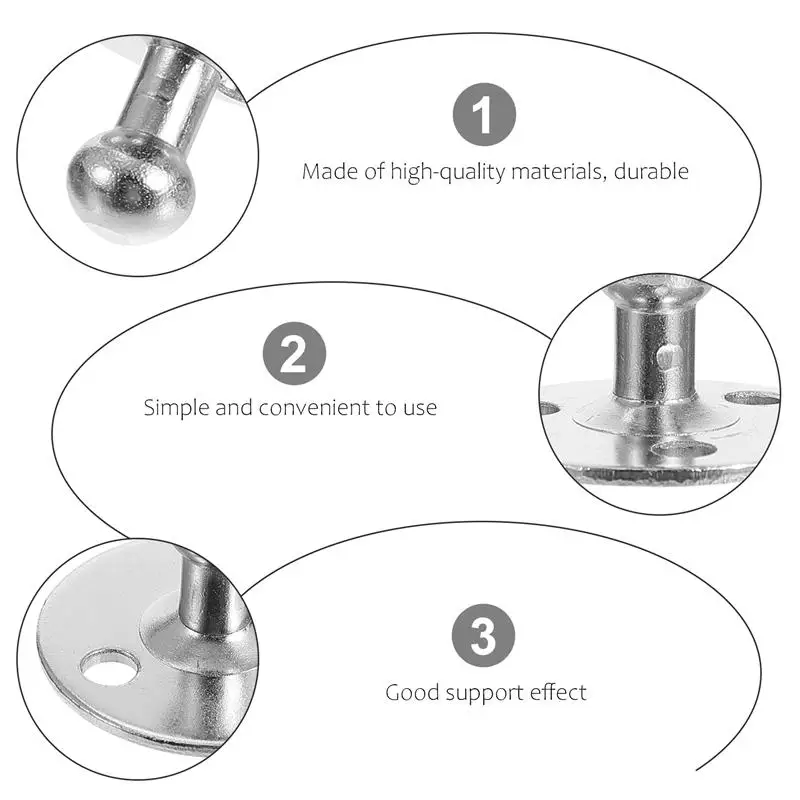 1

Made of high-quality materials, durable

2

Simple and convenient to use

3

Good support effect