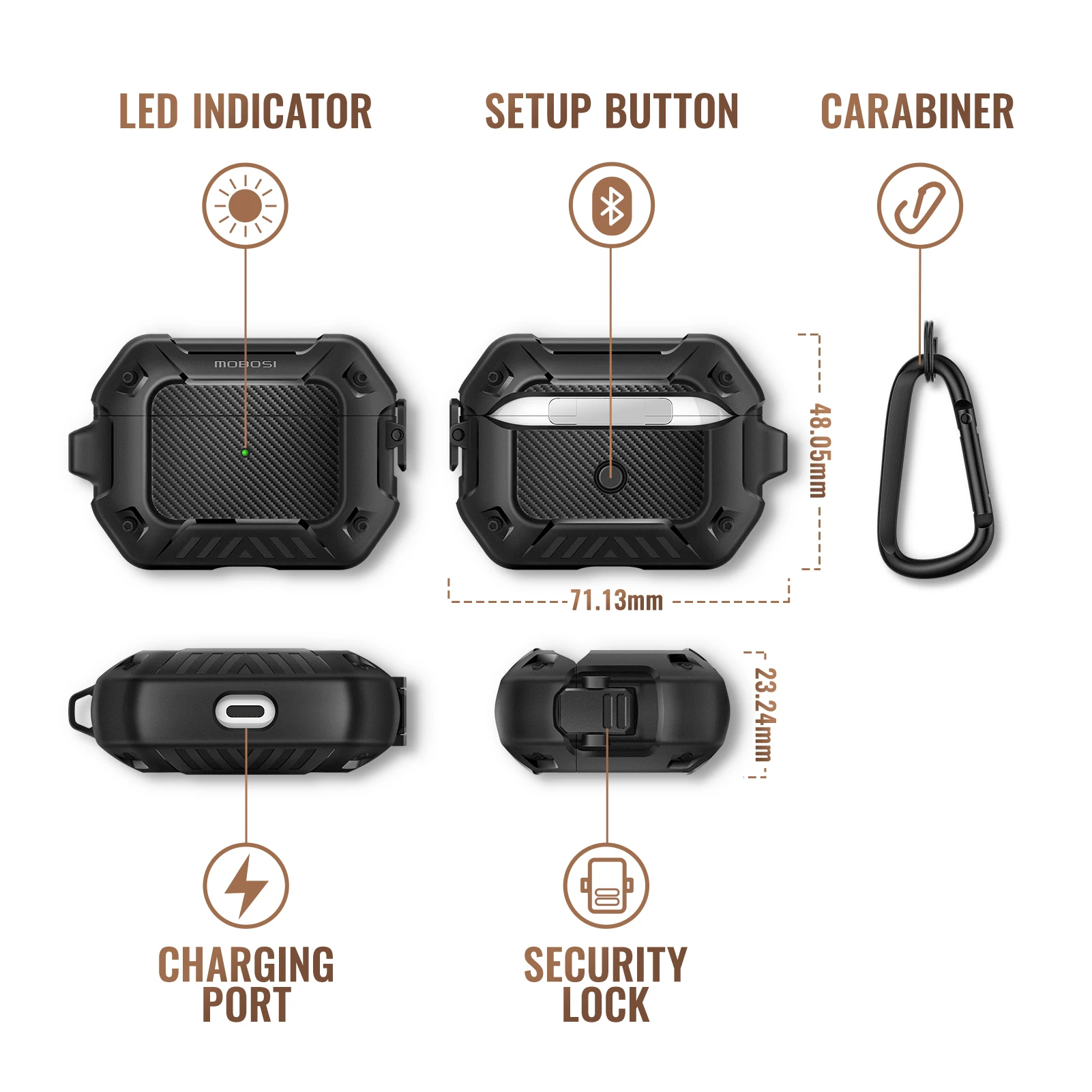 LED INDICATOR

SETUP BUTTON

CARABINER

MOBOSI

48.05mm

71.13mm

23.24mm

CHARGING PORT

SECURITY LOCK