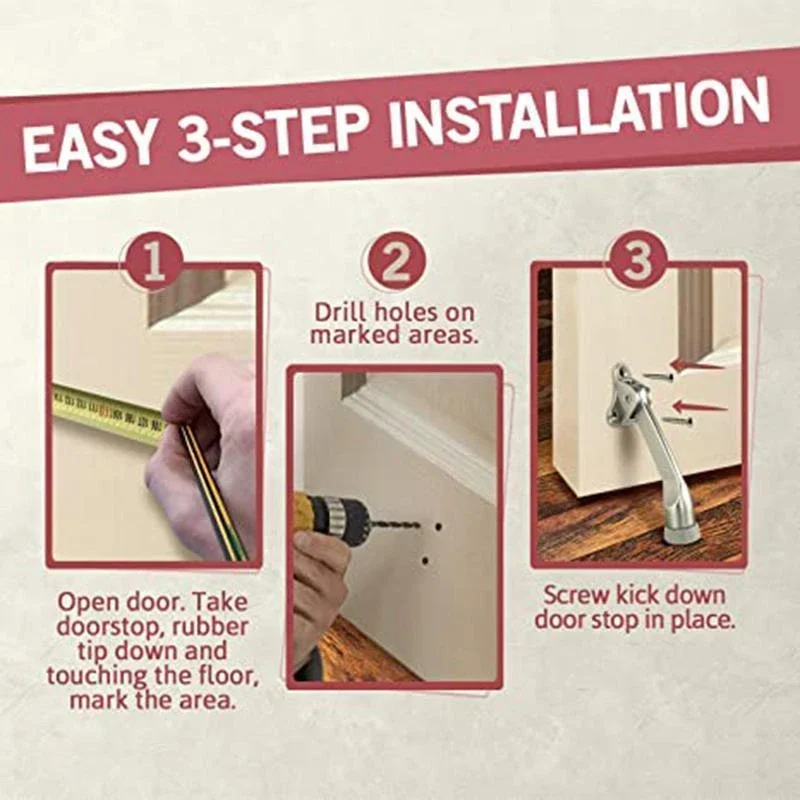 EASY 3-STEP INSTALLATION

1

Open door. Take doorstop, rubber tip down and touching the floor, mark the area.

2

Drill holes on marked areas.

3

Screw kick down door stop in place.