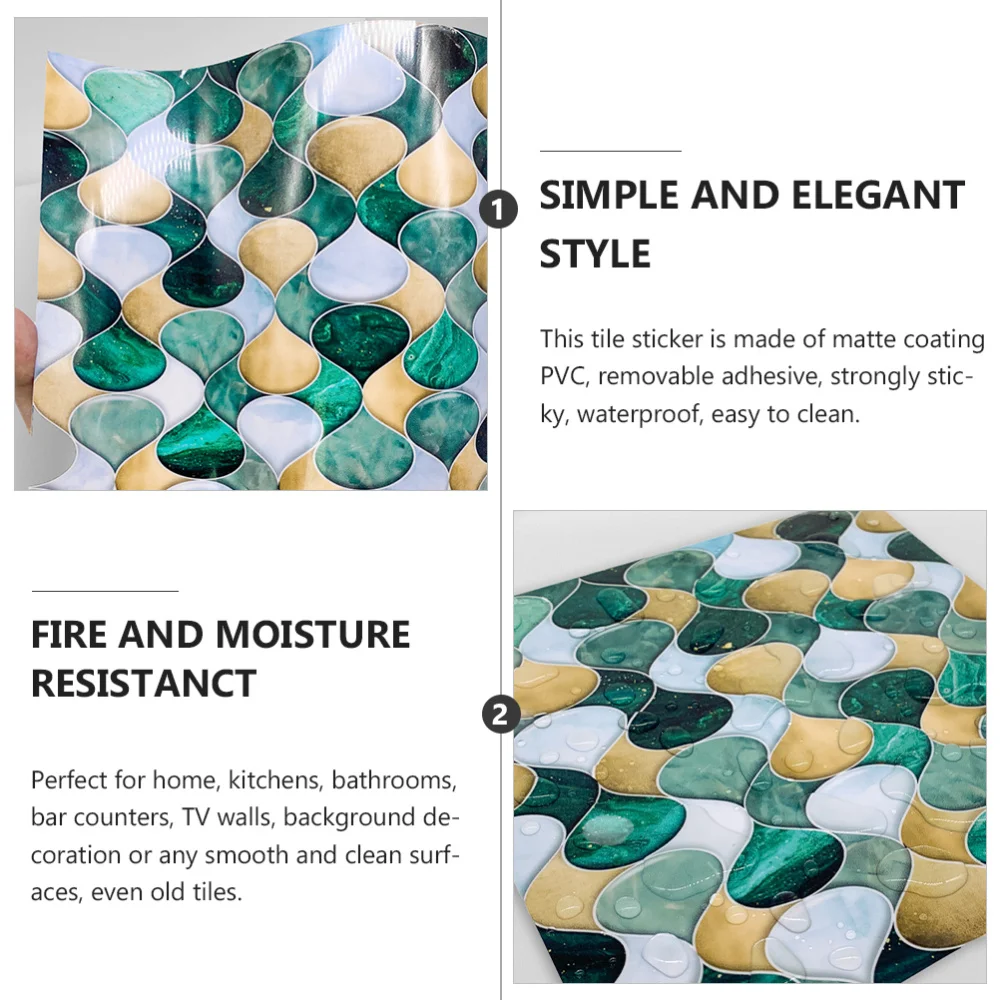 1

SIMPLE AND ELEGANT STYLE

This tile sticker is made of matte coating PVC, removable adhesive, strongly sticky, waterproof, easy to clean.

FIRE AND MOISTURE RESISTANCT

Perfect for home, kitchens, bathrooms, bar counters, TV walls, background decoration or any smooth and clean surfaces, even old tiles.

2