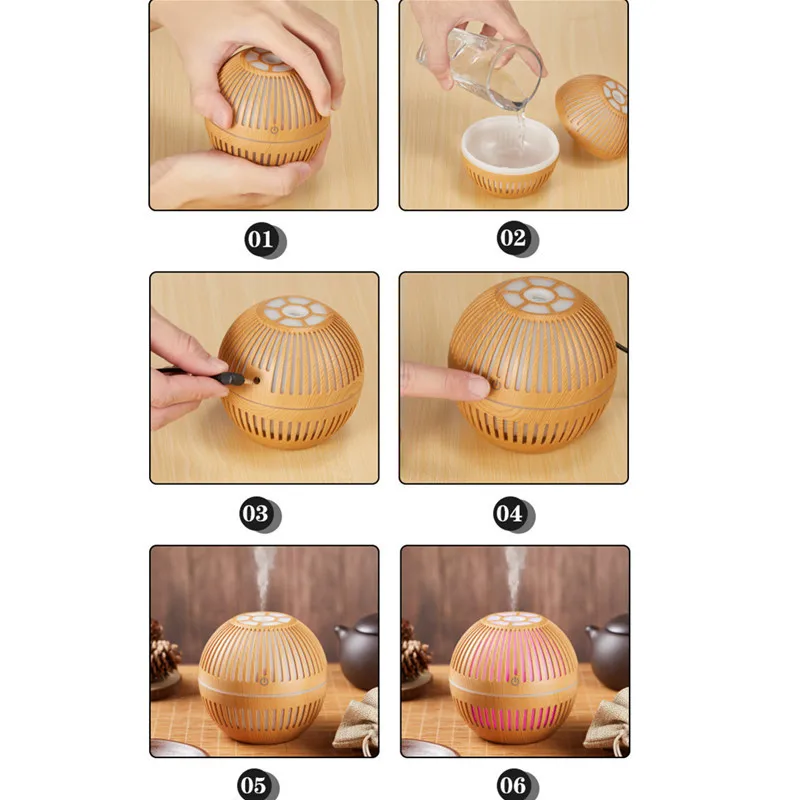 01

02

03

04

05

06