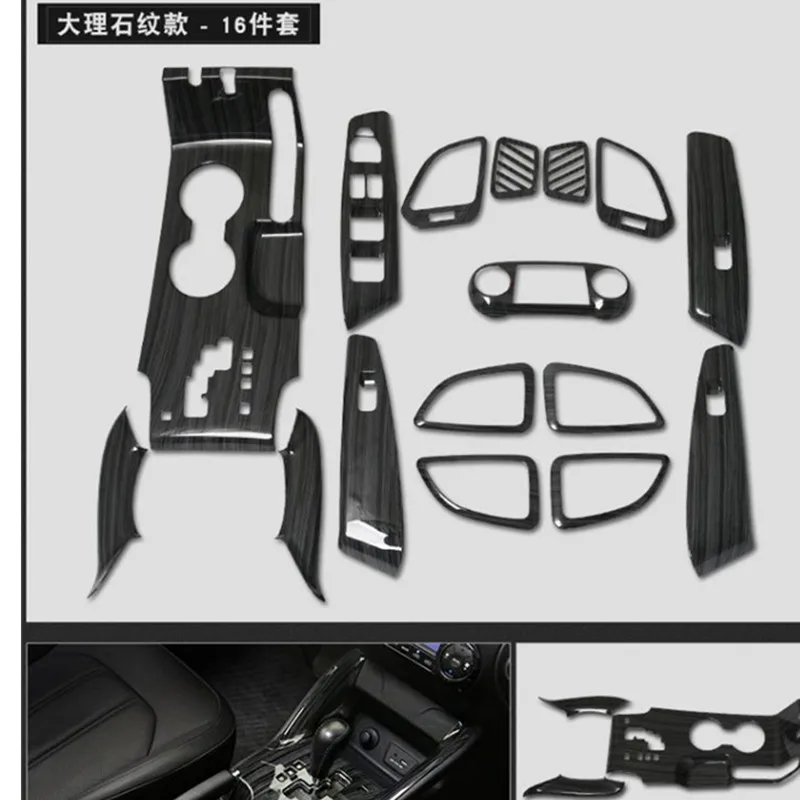 大理石纹款 - 16件套