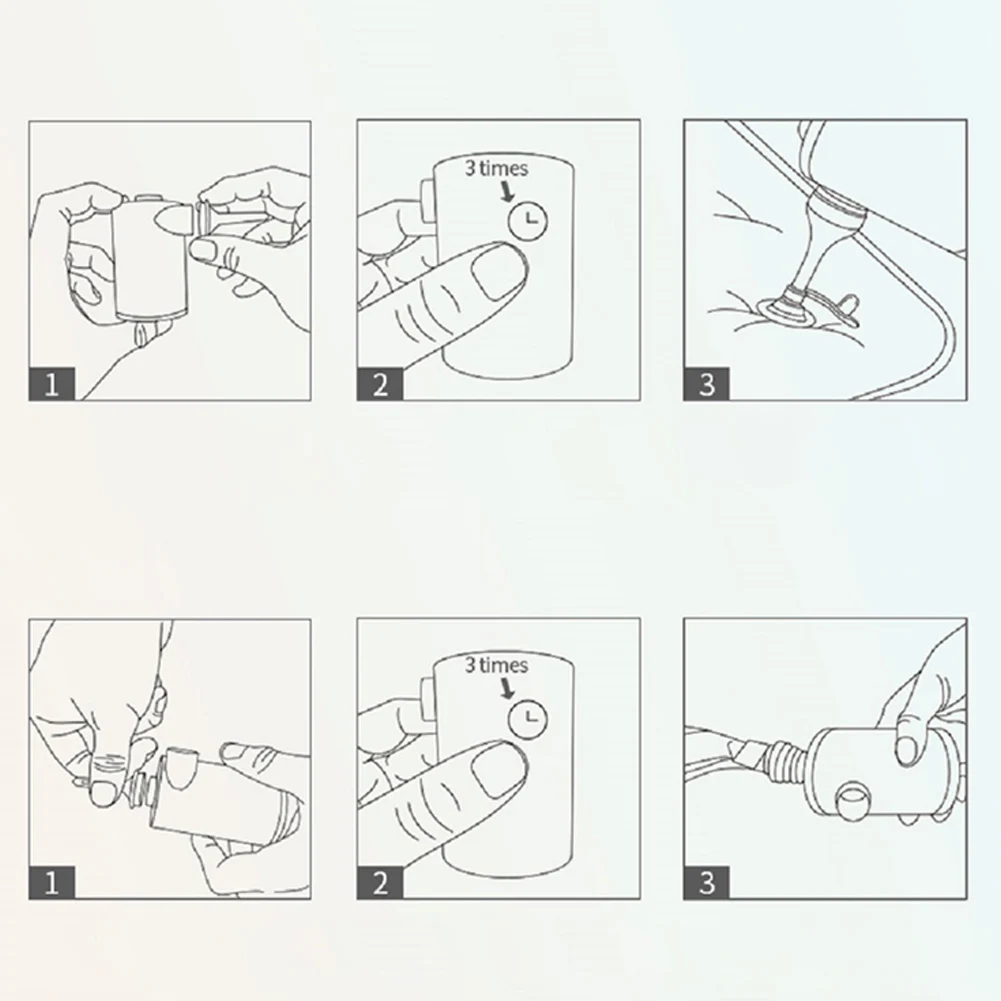 1

3 times

2

3

1

3 times

2

3