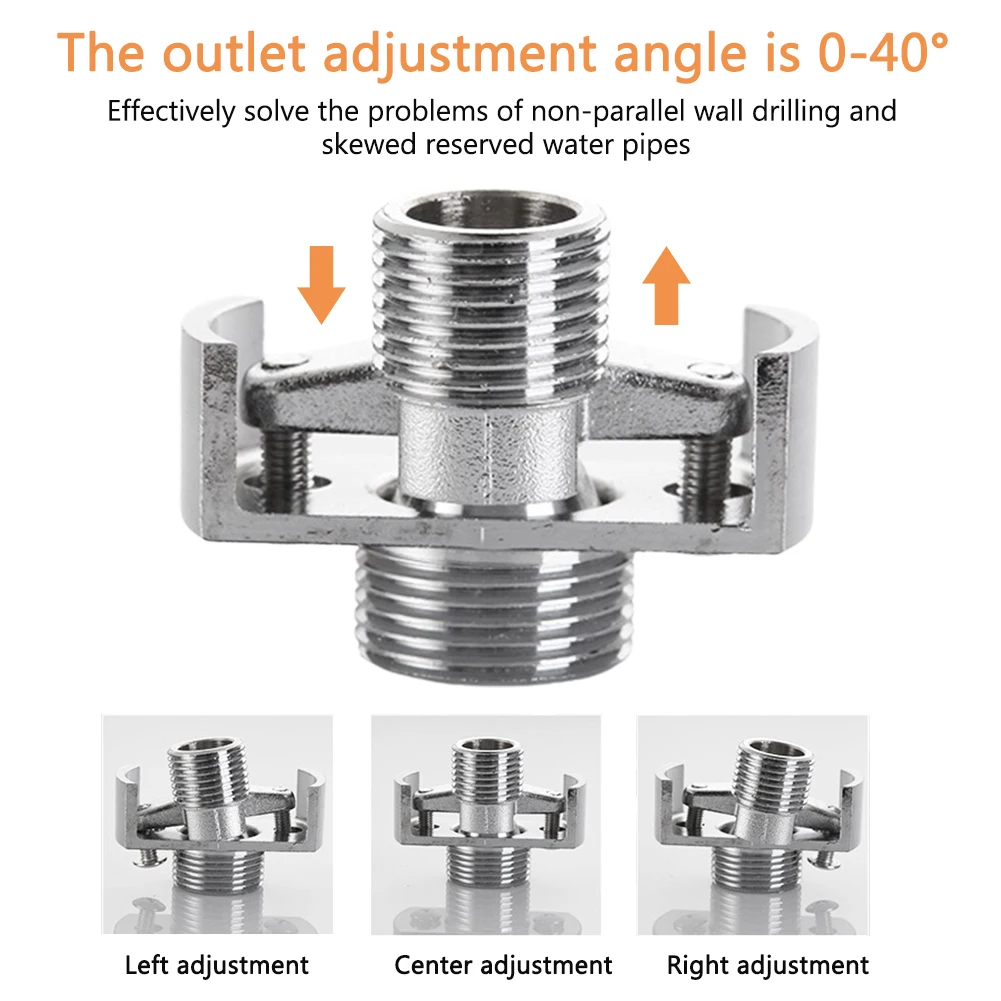 The outlet adjustment angle is 0-40°

Effectively solve the problems of non-parallel wall drilling and skewed reserved water pipes

Left adjustment

Center adjustment

Right adjustment