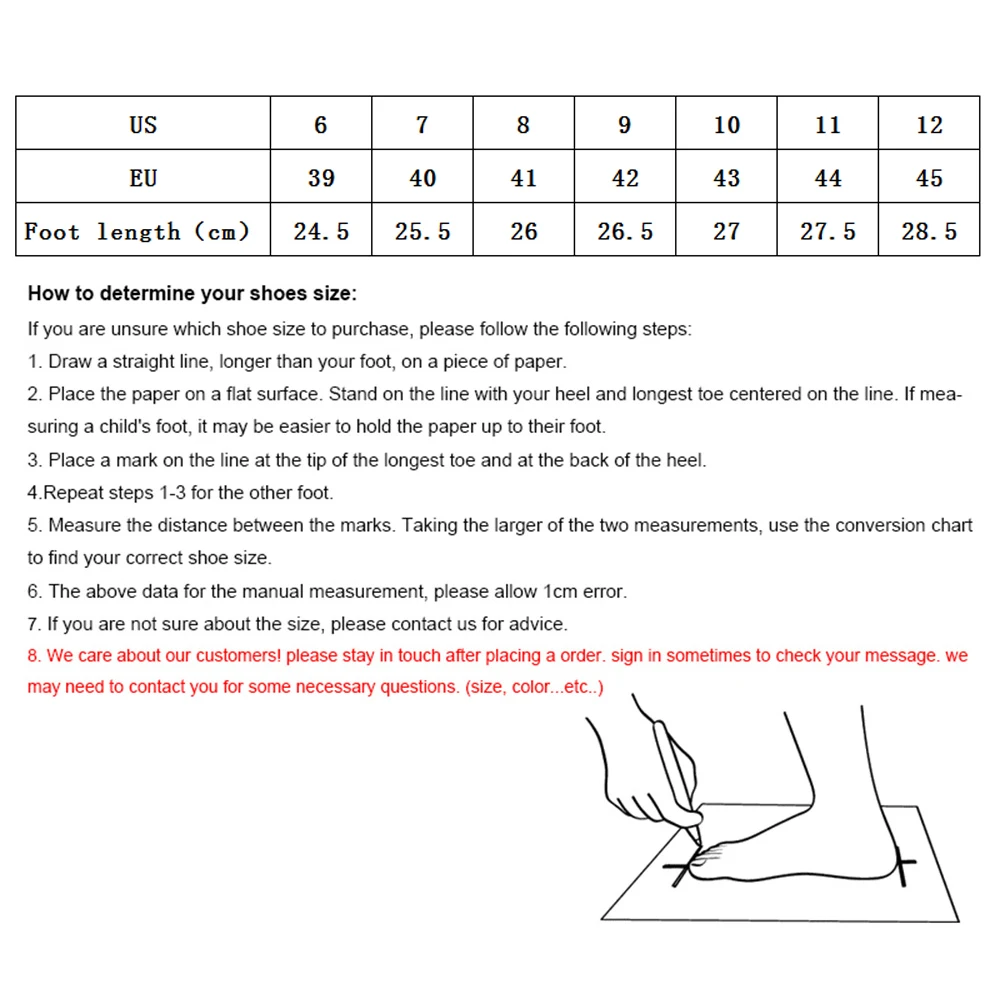 | US | 6 | 7 | 8 | 9 | 10 | 11 | 12 |
|---|---|---|---|---|---|---|---|
| EU | 39 | 40 | 41 | 42 | 43 | 44 | 45 |
| Foot length (cm) | 24.5 | 25.5 | 26 | 26.5 | 27 | 27.5 | 28.5 |

How to determine your shoes size:
If you are unsure which shoe size to purchase, please follow the following steps:
1. Draw a straight line, longer than your foot, on a piece of paper.
2. Place the paper on a flat surface. Stand on the line with your heel and longest toe centered on the line. If measuring a child's foot, it may be easier to hold the paper up to their foot.
3. Place a mark on the line at the tip of the longest toe and at the back of the heel.
4.Repeat steps 1-3 for the other foot.
5. Measure the distance between the marks. Taking the larger of the two measurements, use the conversion chart to find your correct shoe size.
6. The above data for the manual measurement, please allow 1cm error.
7. If you are not sure about the size, please contact us for advice.
8. We care about our customers! please stay in touch after placing a order. sign in sometimes to check your message. we may need to contact you for some necessary questions. (size, color...etc..)