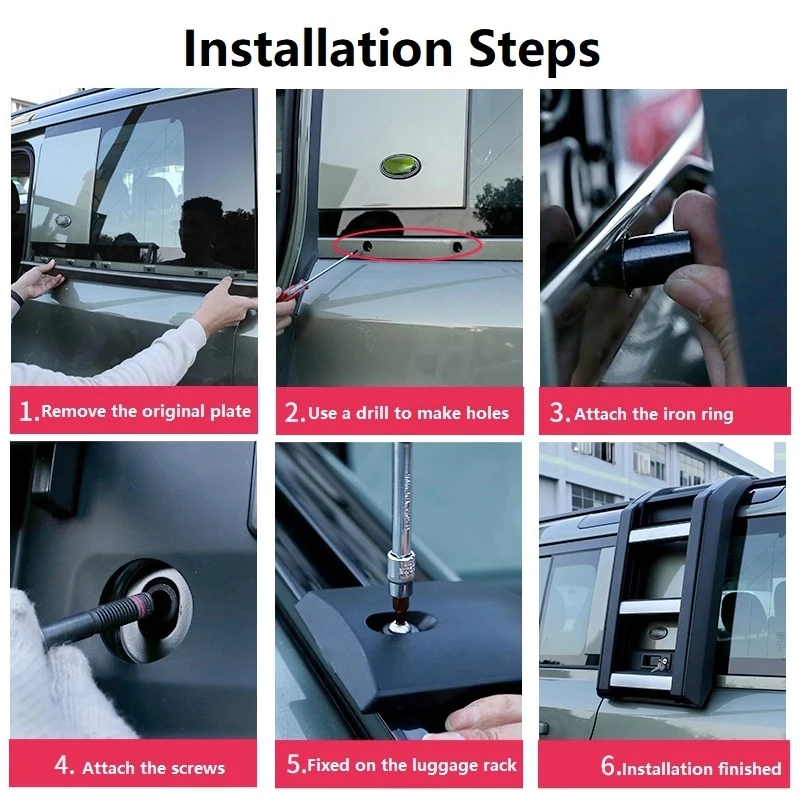 Installation Steps

1.Remove the original plate

2.Use a drill to make holes

3.Attach the iron ring

4. Attach the screws

5.Fixed on the luggage rack

6.Installation finished