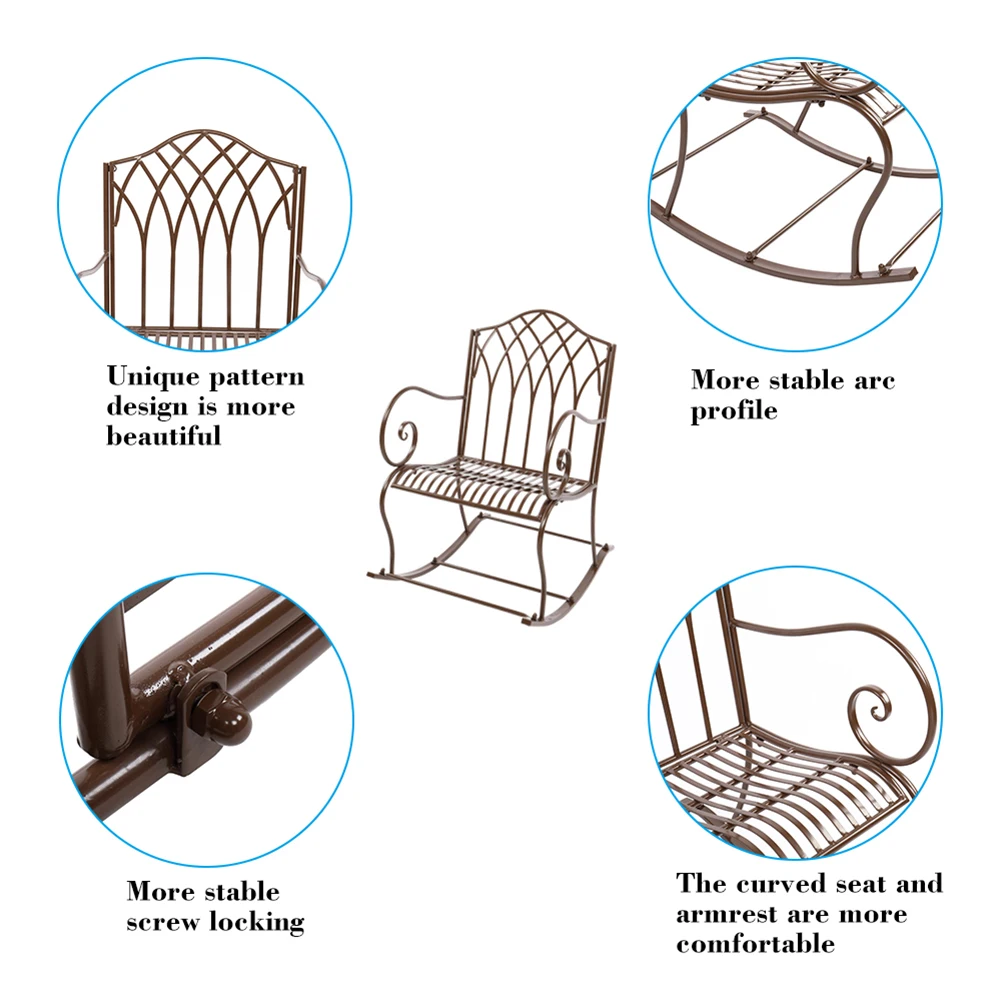 Unique pattern design is more beautiful

More stable arc profile

More stable screw locking

The curved seat and armrest are more comfortable