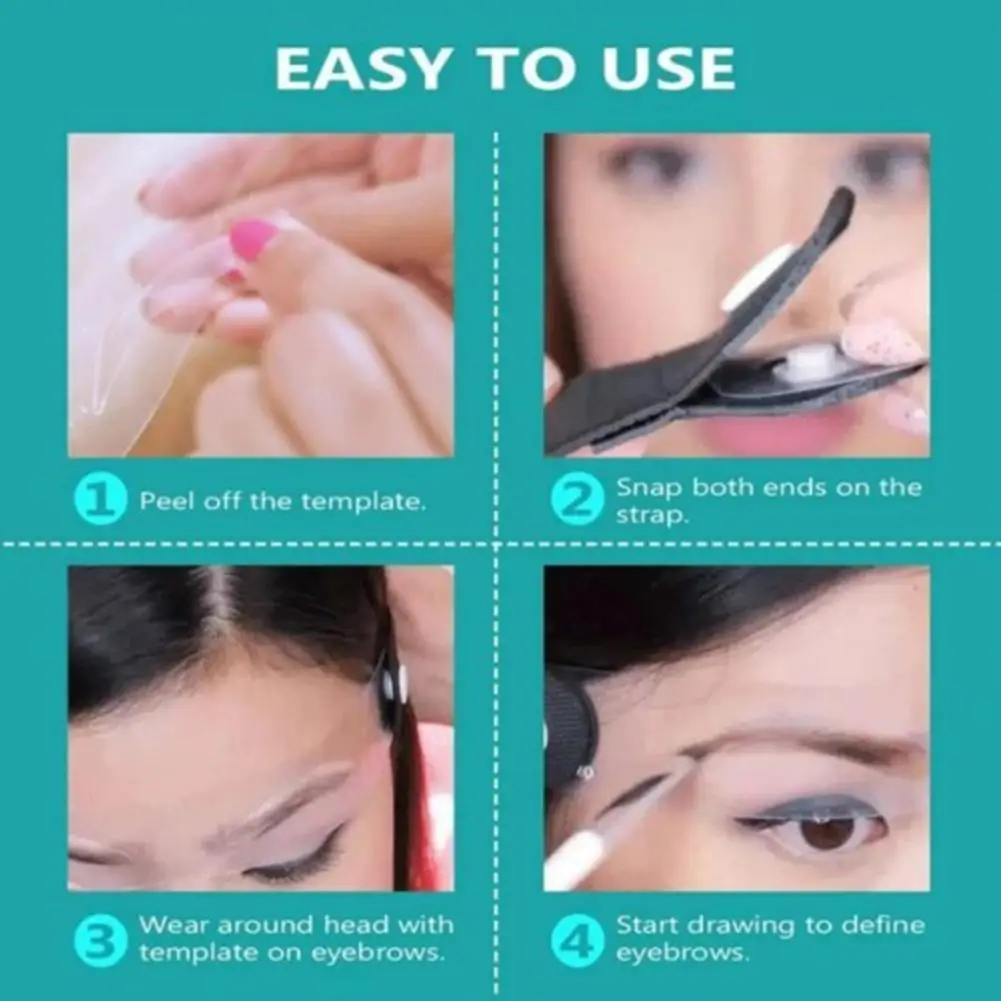 EASY TO USE

1 Peel off the template.

2 Snap both ends on the strap.

3 Wear around head with template on eyebrows.

4 Start drawing to define eyebrows.