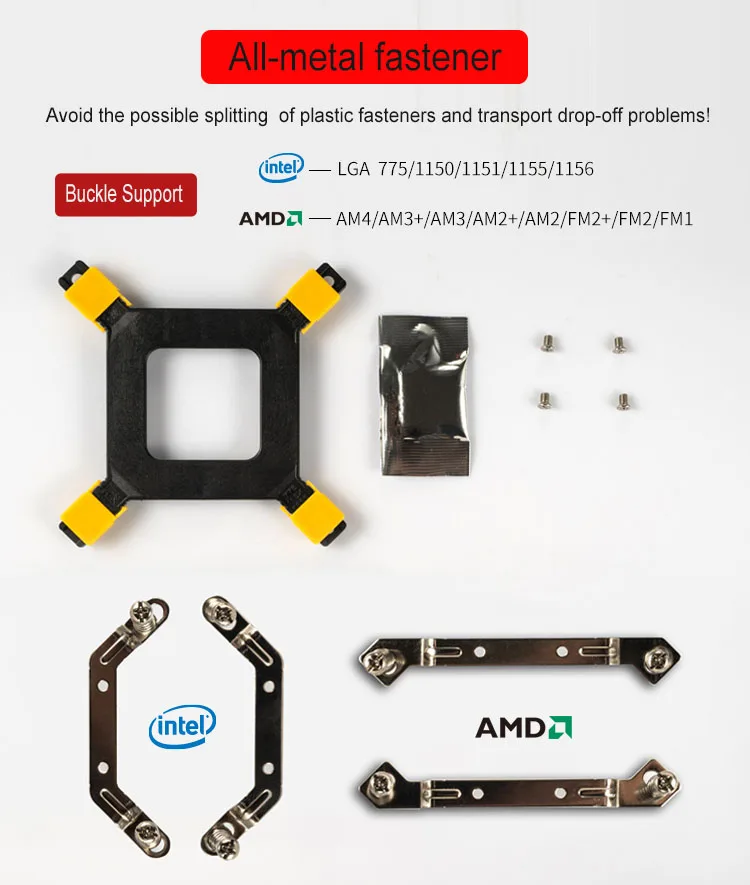 All-metal fastener

Avoid the possible splitting of plastic fasteners and transport drop-off problems!

Buckle Support

intel — LGA 775/1150/1151/1155/1156

AMD — AM4/AM3+/AM3/AM2+/AM2/FM2+/FM2/FM1

intel

AMD