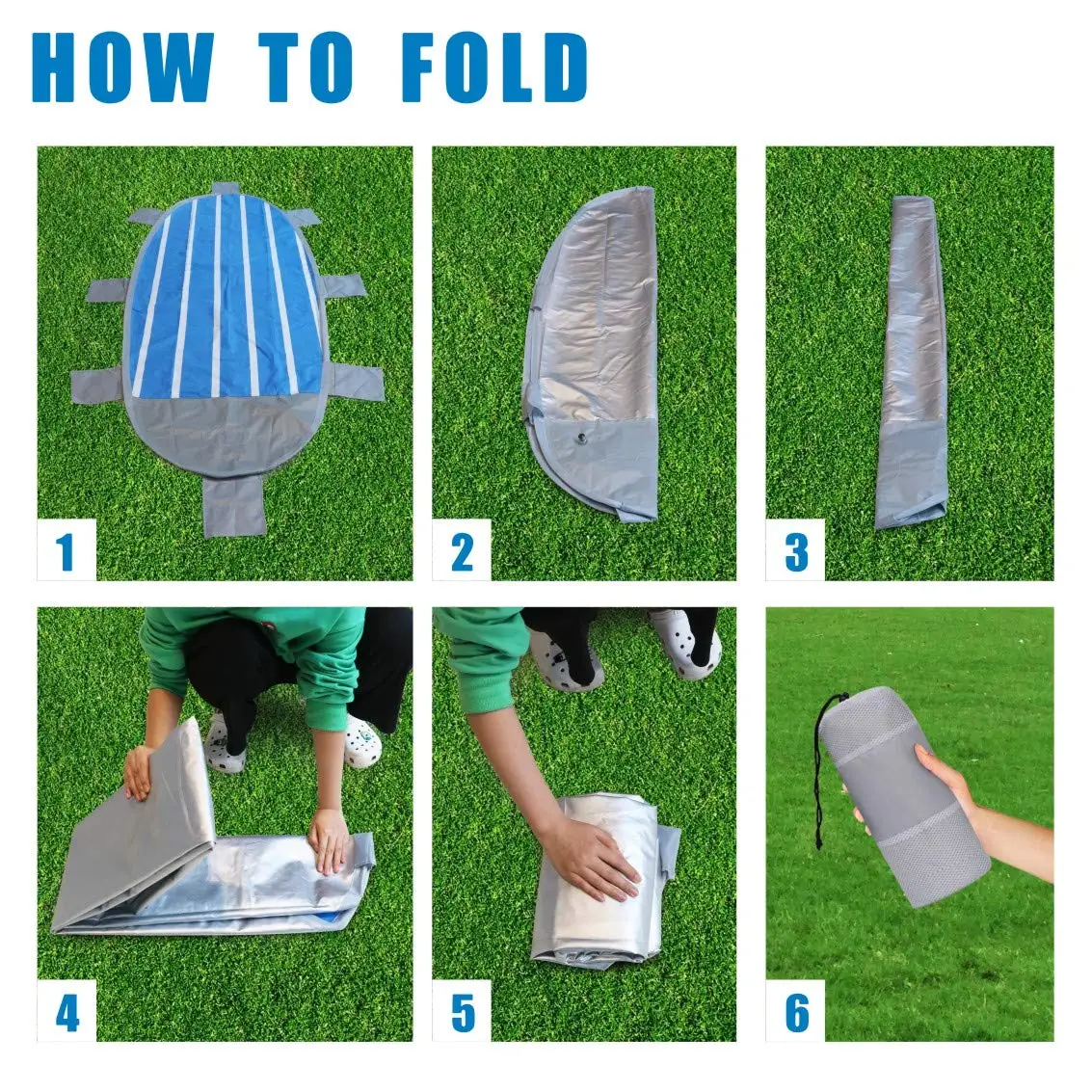 HOW TO FOLD

1

2

3

4

5

6