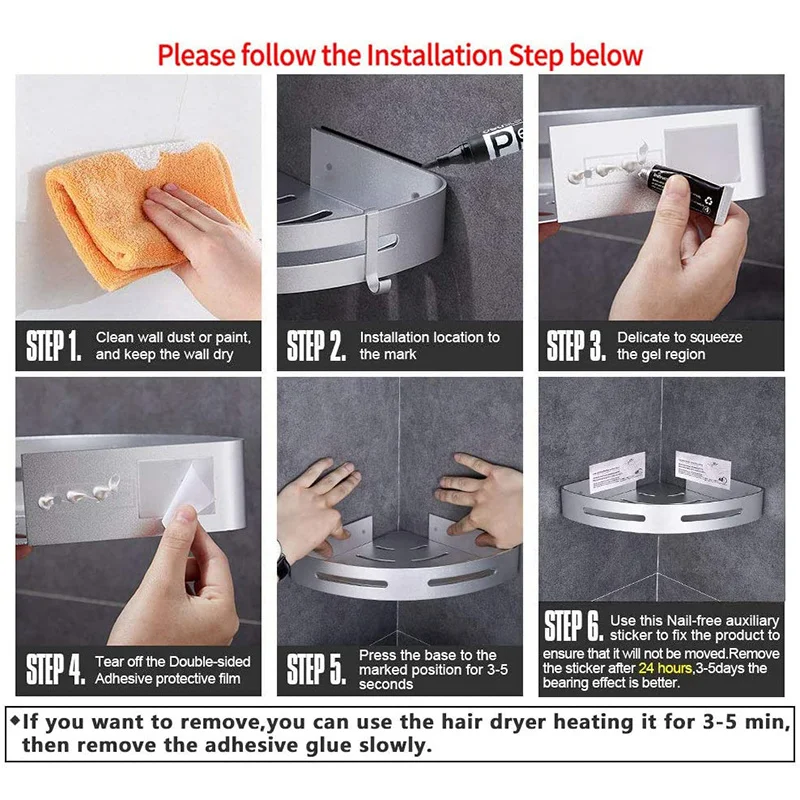 Please follow the Installation Step below

STEP 1. Clean wall dust or paint, and keep the wall dry

STEP 2. Installation location to the mark

STEP 3. Delicate to squeeze the gel region

STEP 4. Tear off the Double-sided Adhesive protective film

STEP 5. Press the base to the marked position for 3-5 seconds

STEP 6. Use this Nail-free auxiliary sticker to fix the product to ensure that it will not be moved.Remove the sticker after 24 hours,3-5days the bearing effect is better.

◆If you want to remove,you can use the hair dryer heating it for 3-5 min, then remove the adhesive glue slowly.