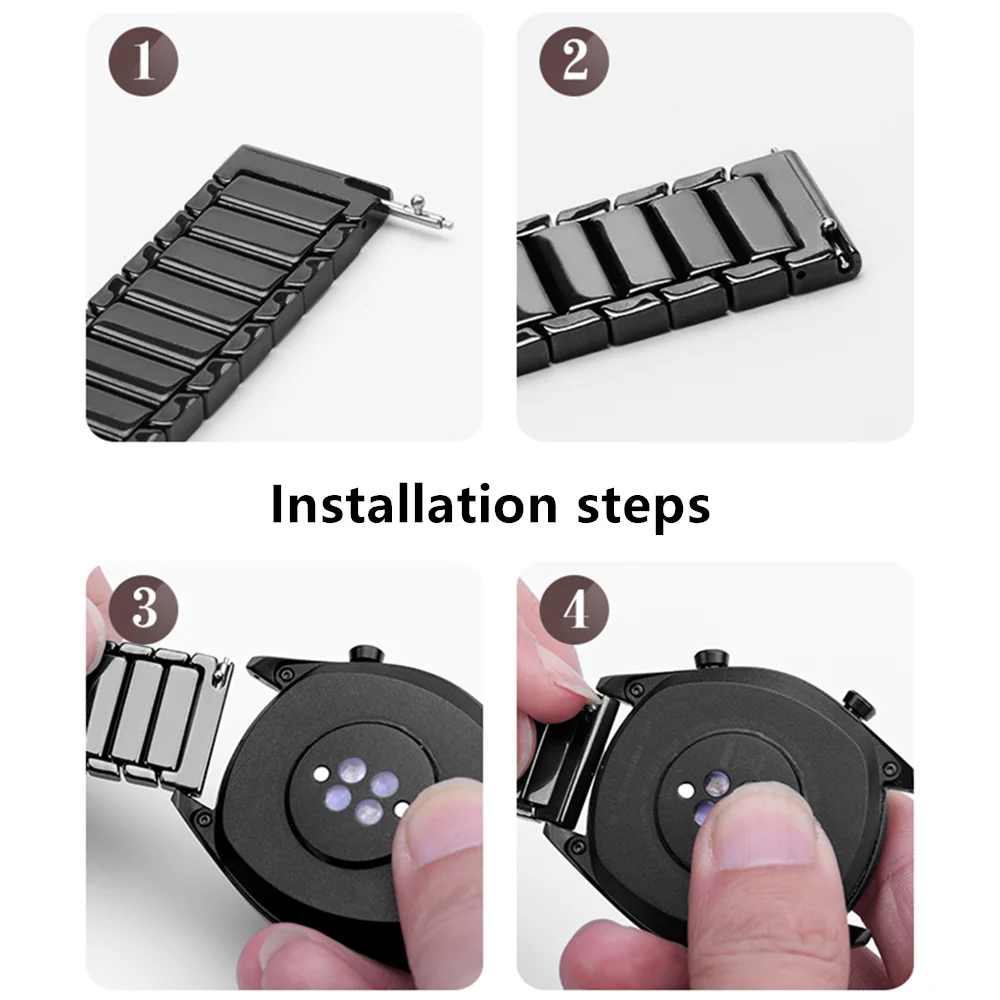 1

2

Installation steps

3

4