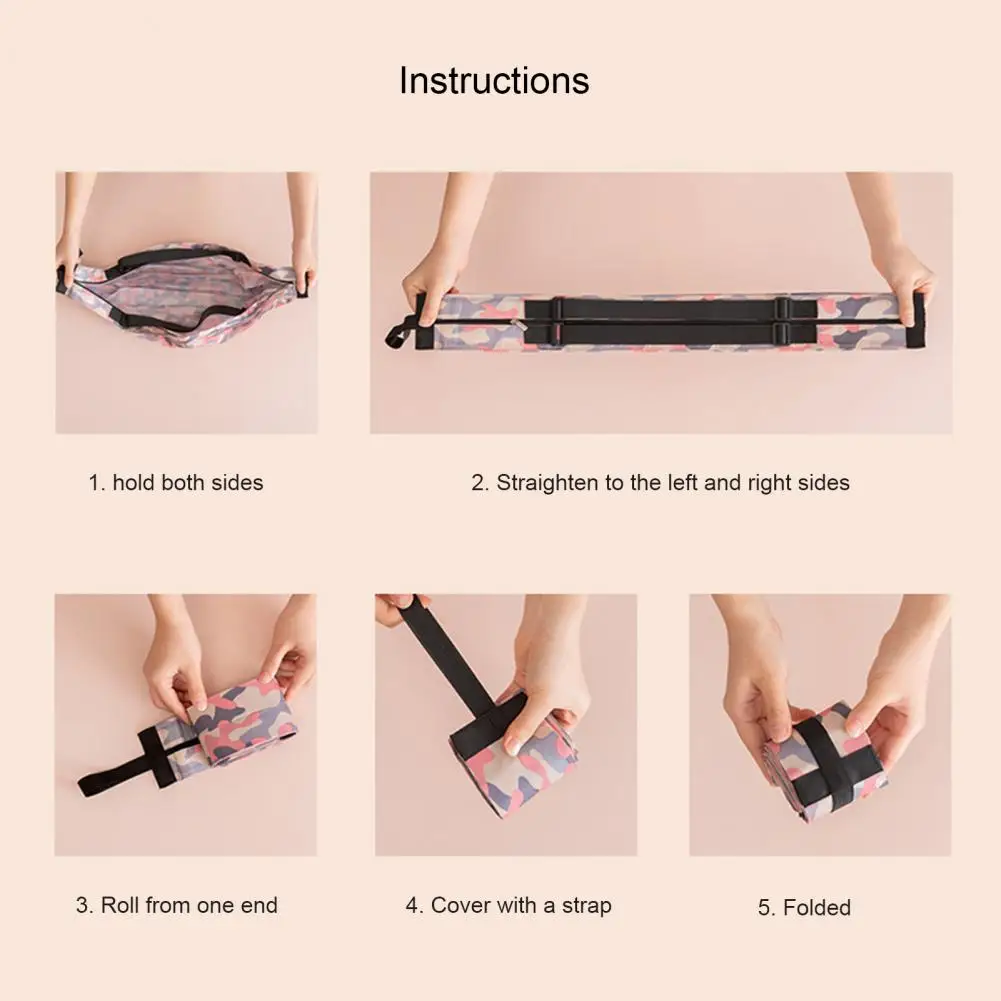 Instructions

1. hold both sides

2. Straighten to the left and right sides

3. Roll from one end

4. Cover with a strap

5. Folded