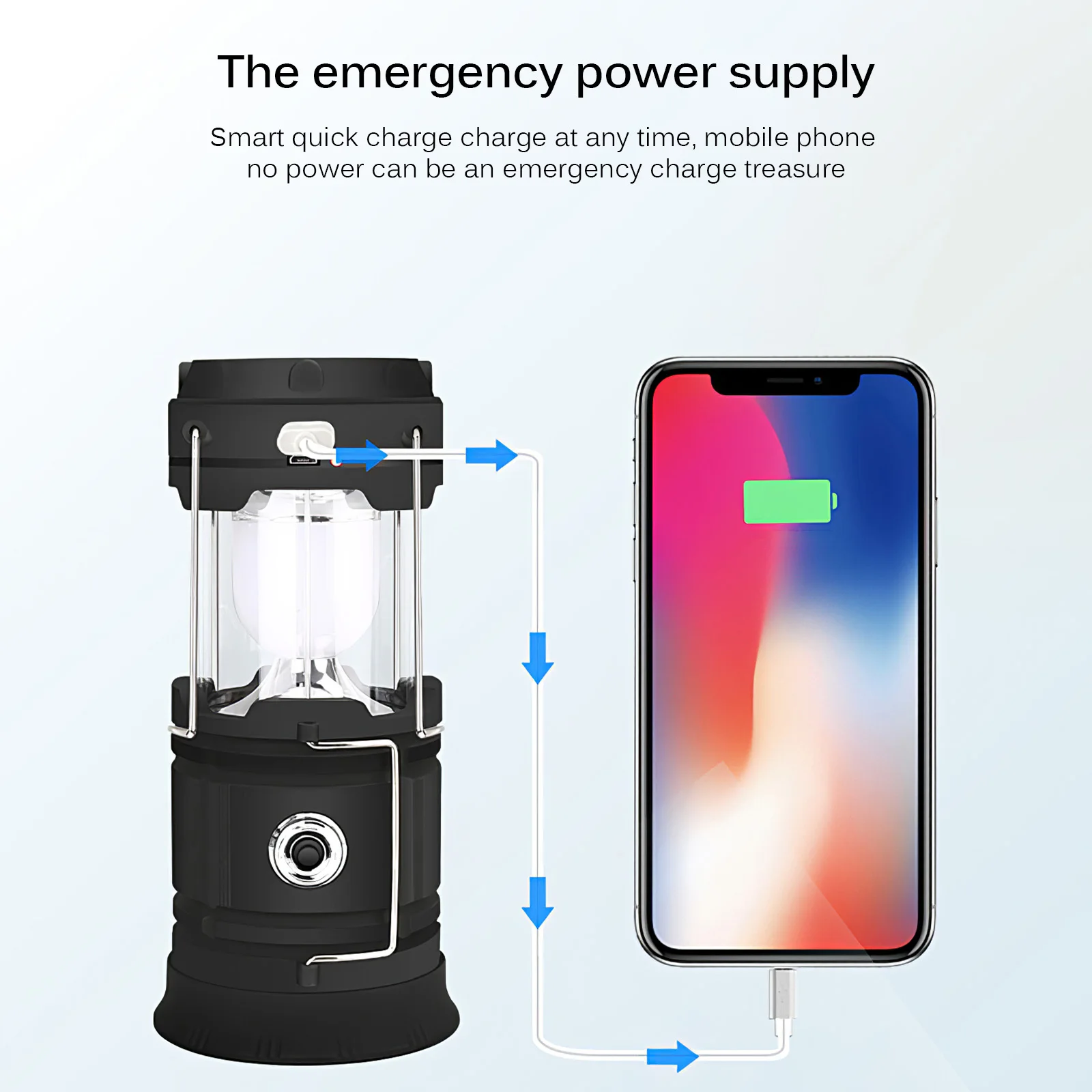 The emergency power supply

Smart quick charge charge at any time, mobile phone no power can be an emergency charge treasure