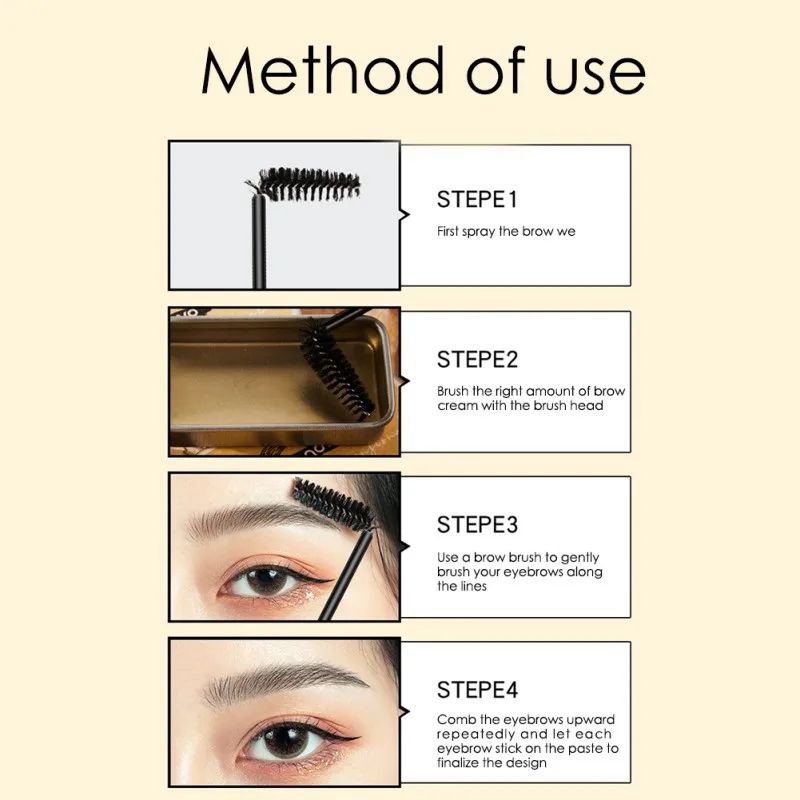 Method of use

STEPE1

First spray the brow we

STEPE2

Brush the right amount of brow cream with the brush head

STEPE3

Use a brow brush to gently brush your eyebrows along the lines

STEPE4

Comb the eyebrows upward repeatedly and let each eyebrow stick on the paste to finalize the design