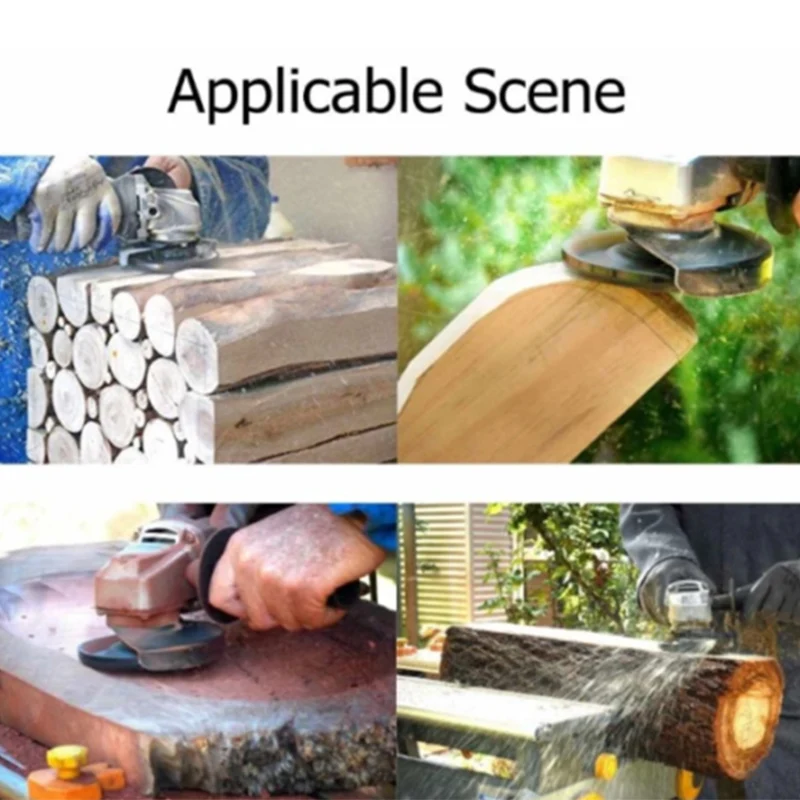 Applicable Scene