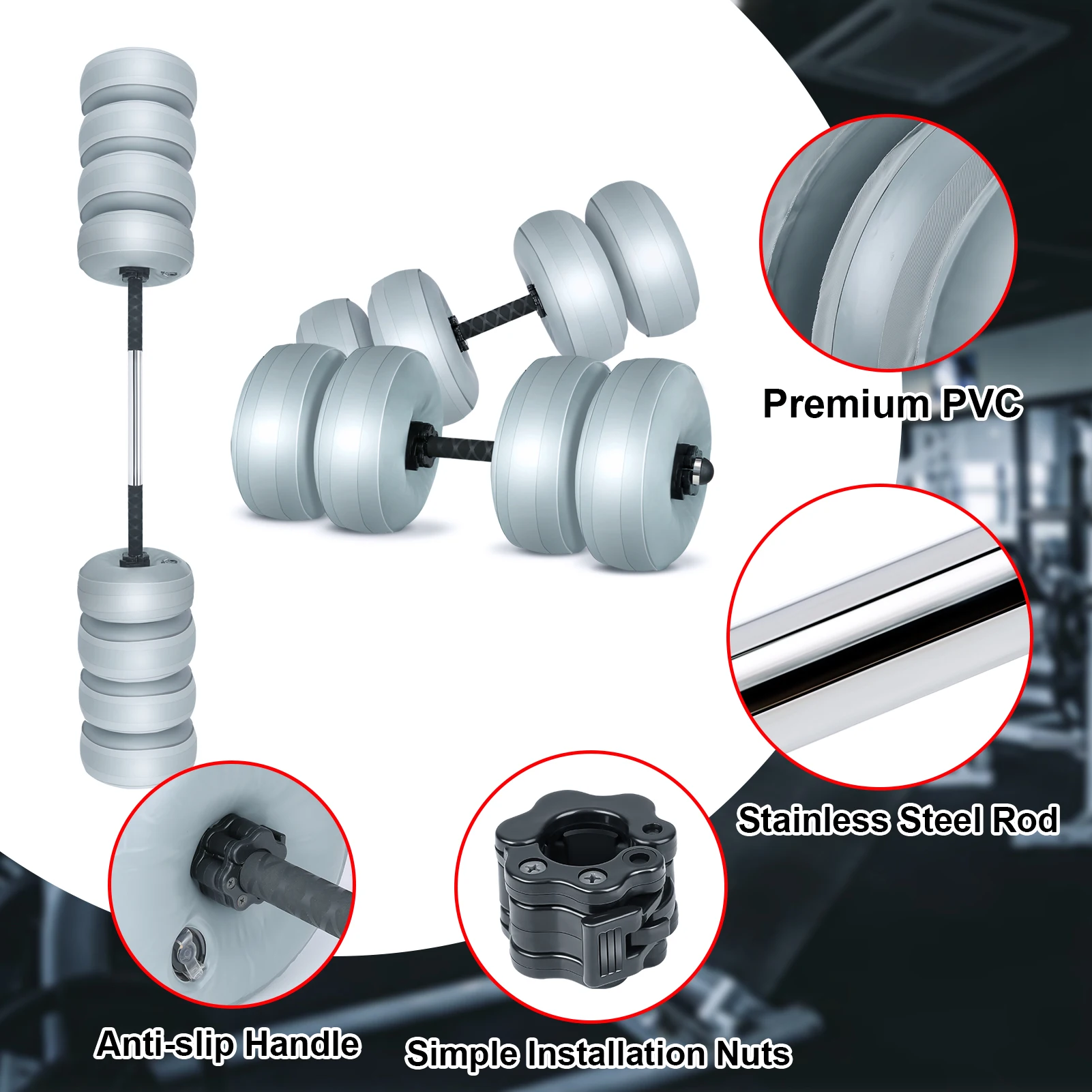 Premium PVC

Stainless Steel Rod

Anti-slip Handle

Simple Installation Nuts