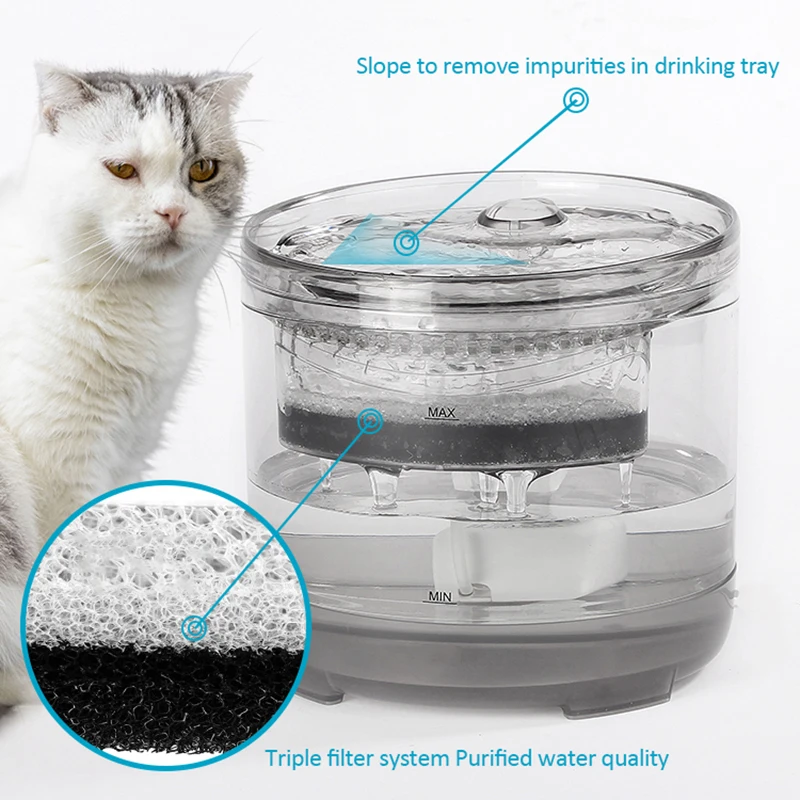 Slope to remove impurities in drinking tray

MAX

MIN

Triple filter system Purified water quality