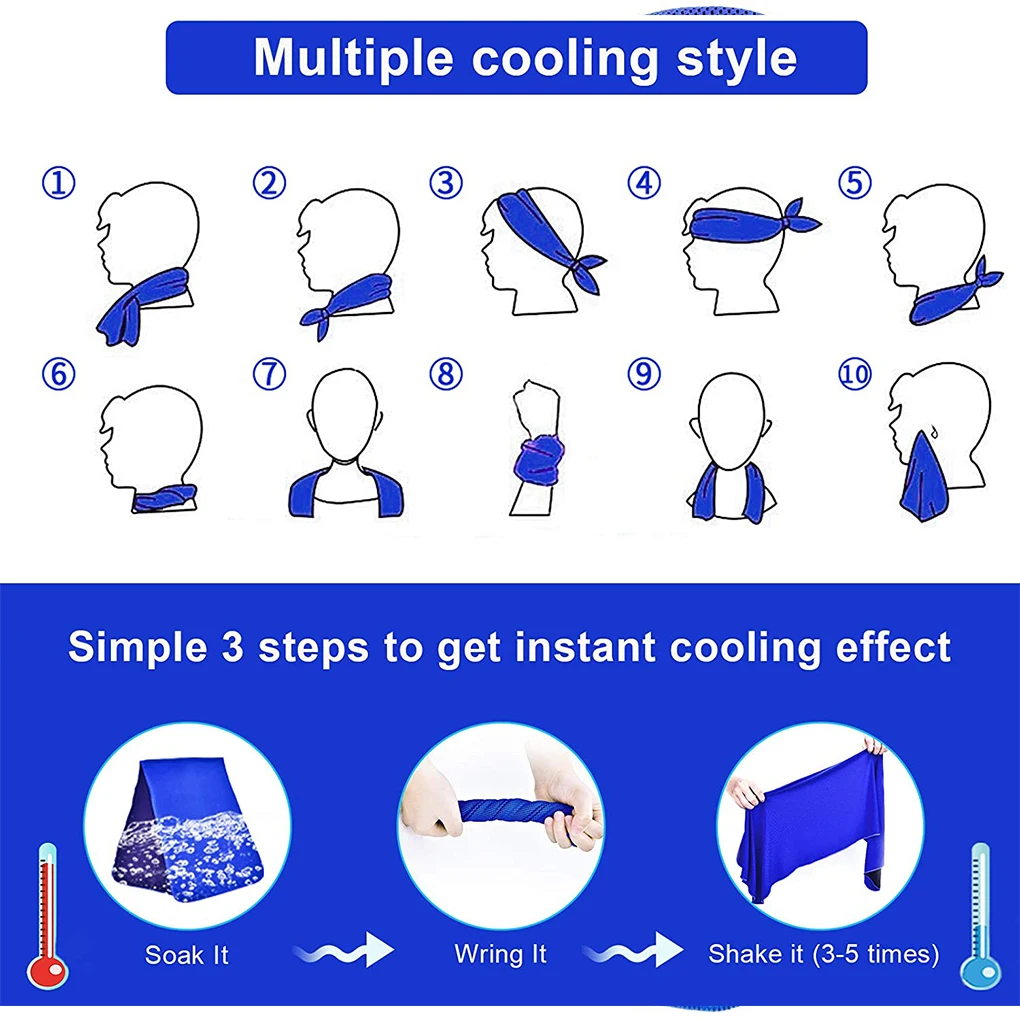 Multiple cooling style

①

②

③

④

⑤

⑥

⑦

⑧

⑨

⑩

Simple 3 steps to get instant cooling effect

Soak It

Wring It

Shake it (3-5 times)