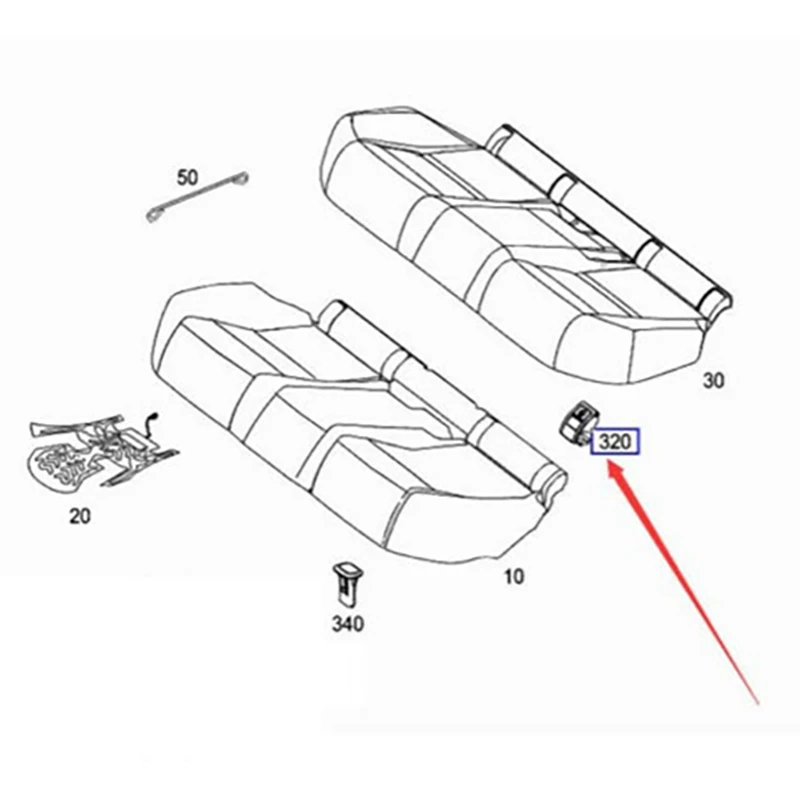 50

30

320

20

10

340