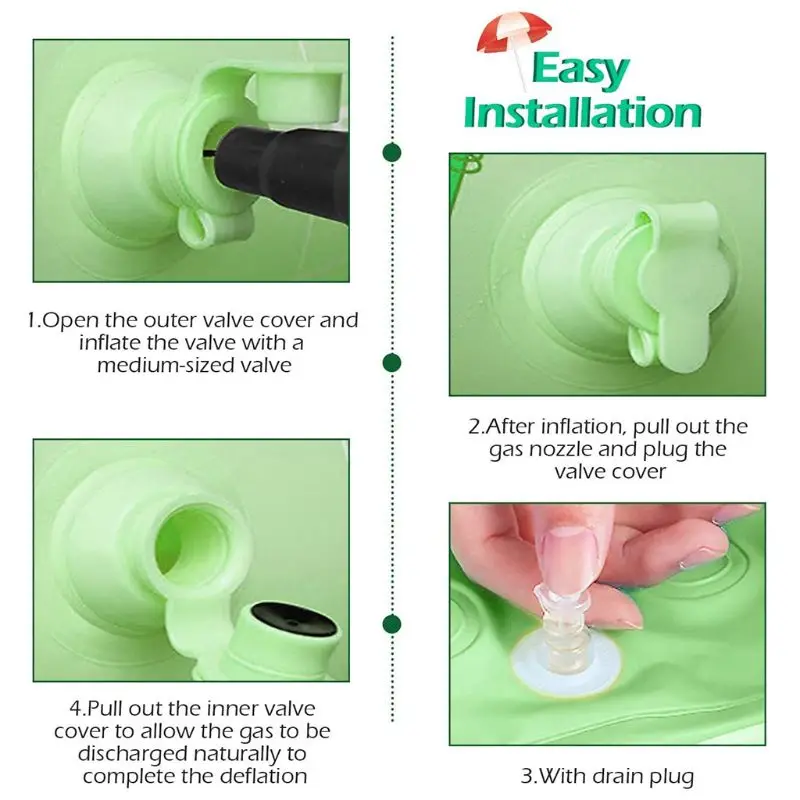 Easy Installation

1.Open the outer valve cover and inflate the valve with a medium-sized valve

2.After inflation, pull out the gas nozzle and plug the valve cover

4.Pull out the inner valve cover to allow the gas to be discharged naturally to complete the deflation

3.With drain plug