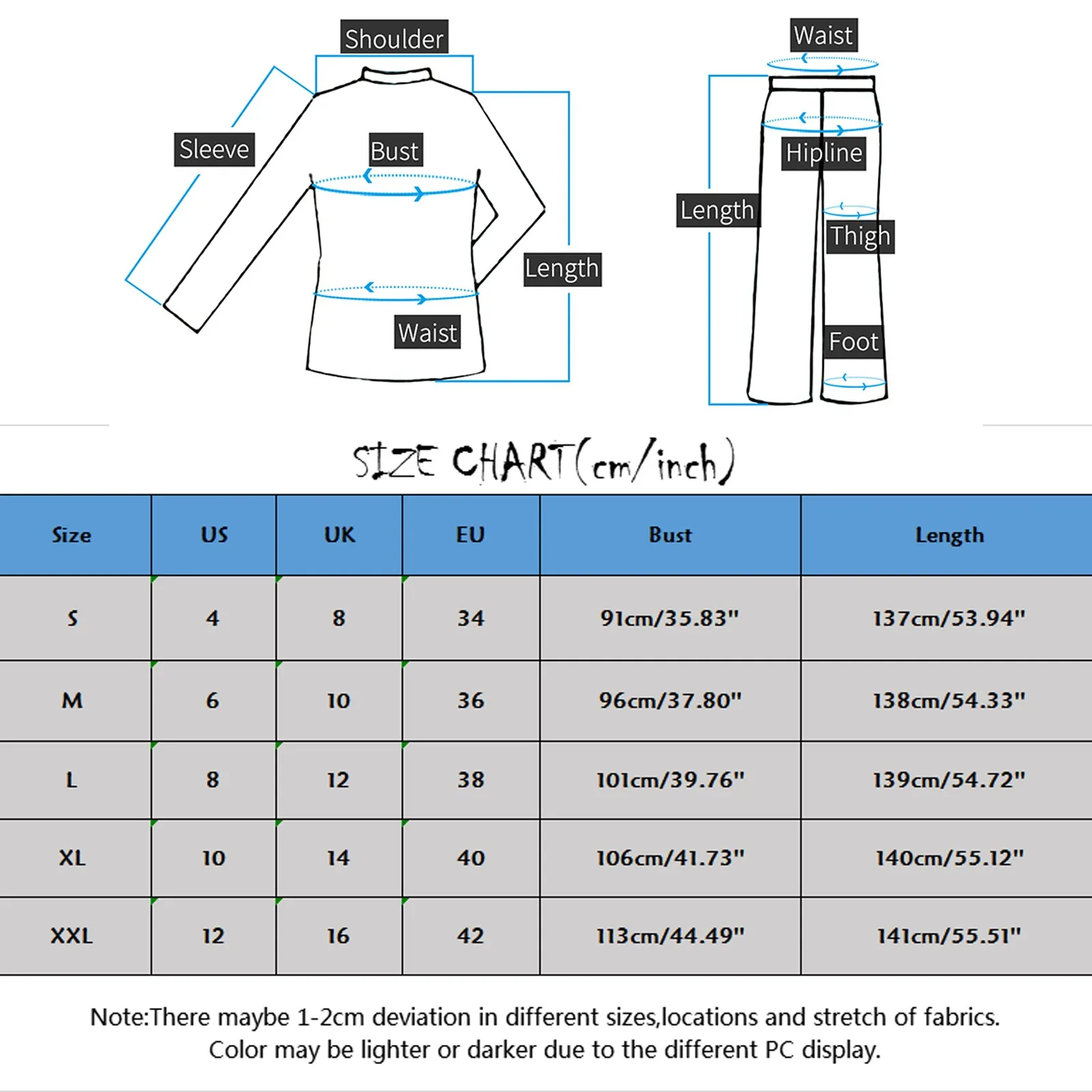 Shoulder

Sleeve

Bust

Length

Waist

Waist

Hipline

Length

Thigh

Foot

SIZE CHART(cm/inch)

| Size | US | UK | EU | Bust | Length |
|---|---|---|---|---|---|
| S | 4 | 8 | 34 | 91cm/35.83" | 137cm/53.94" |
| M | 6 | 10 | 36 | 96cm/37.80" | 138cm/54.33" |
| L | 8 | 12 | 38 | 101cm/39.76" | 139cm/54.72" |
| XL | 10 | 14 | 40 | 106cm/41.73" | 140cm/55.12" |
| XXL | 12 | 16 | 42 | 113cm/44.49" | 141cm/55.51" |

Note:There maybe 1-2cm deviation in different sizes,locations and stretch of fabrics.
Color may be lighter or darker due to the different PC display.