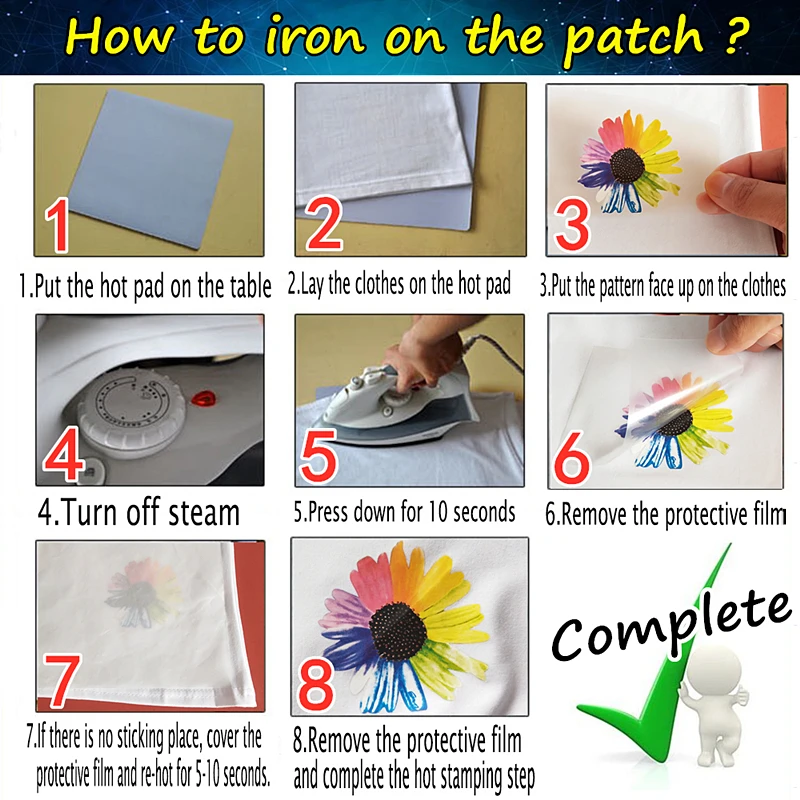 How to iron on the patch ?

1

1.Put the hot pad on the table

2

2.Lay the clothes on the hot pad

3

3.Put the pattern face up on the clothes

4

4.Turn off steam

5

5.Press down for 10 seconds

6

6.Remove the protective film

7

7.If there is no sticking place, cover the protective film and re-hot for 5-10 seconds.

8

8.Remove the protective film and complete the hot stamping step

Complete