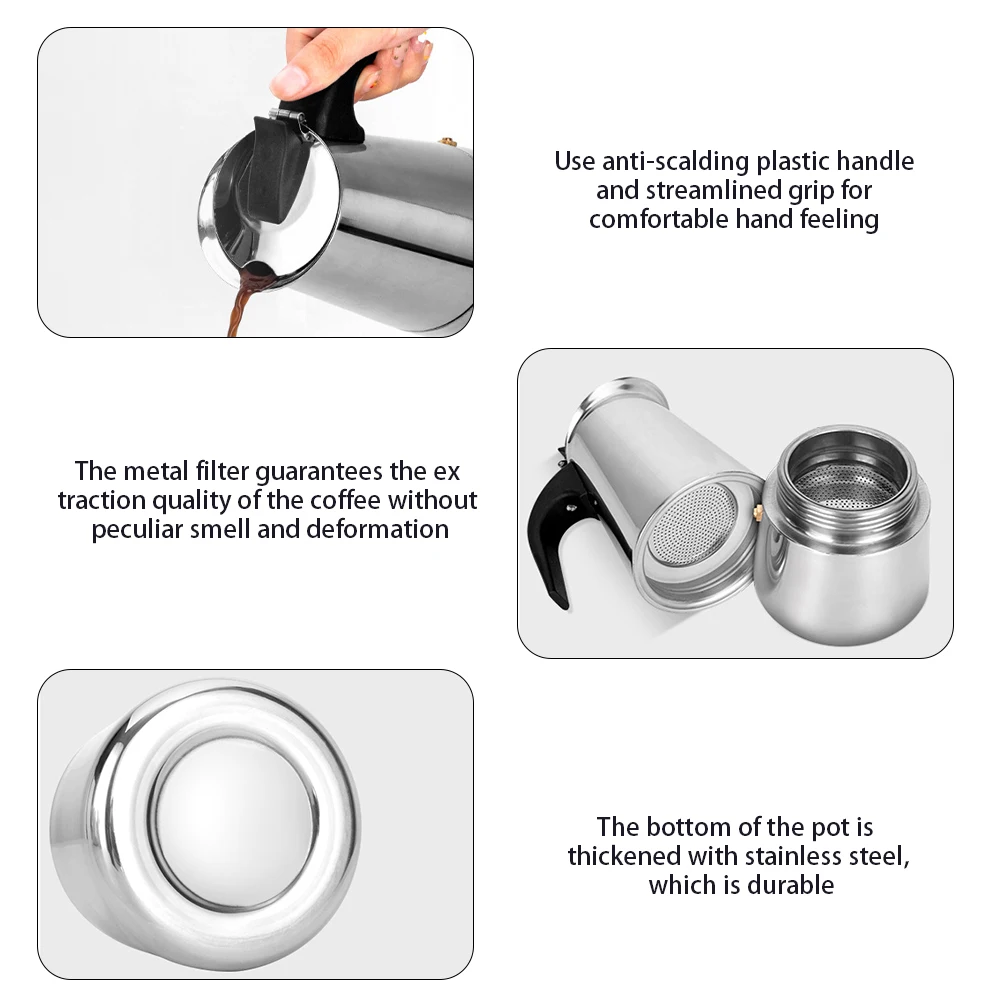 Use anti-scalding plastic handle and streamlined grip for comfortable hand feeling

The metal filter guarantees the ex traction quality of the coffee without peculiar smell and deformation

The bottom of the pot is thickened with stainless steel, which is durable