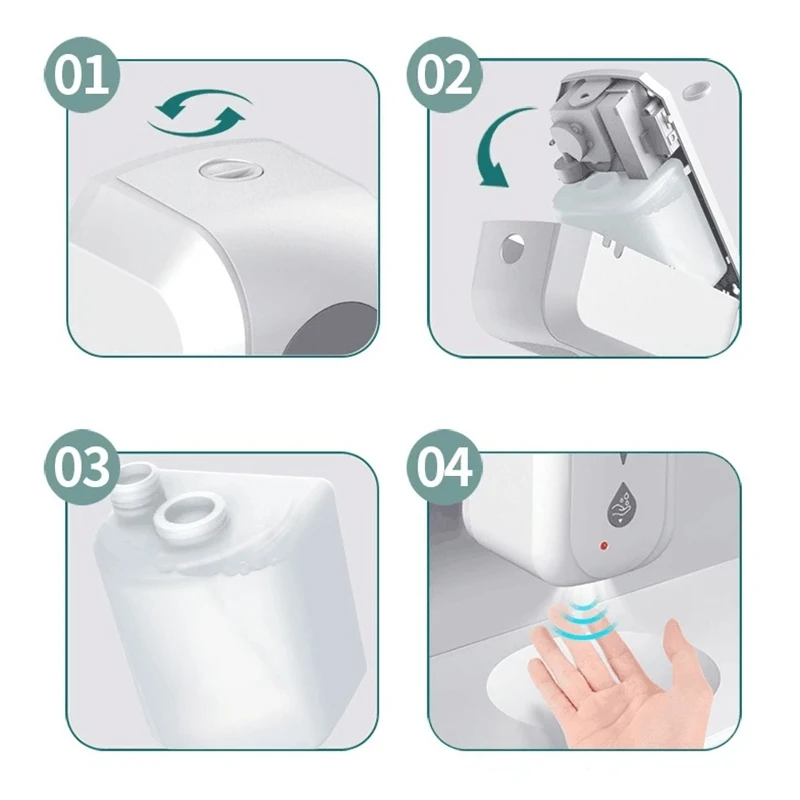 01

02

03

04