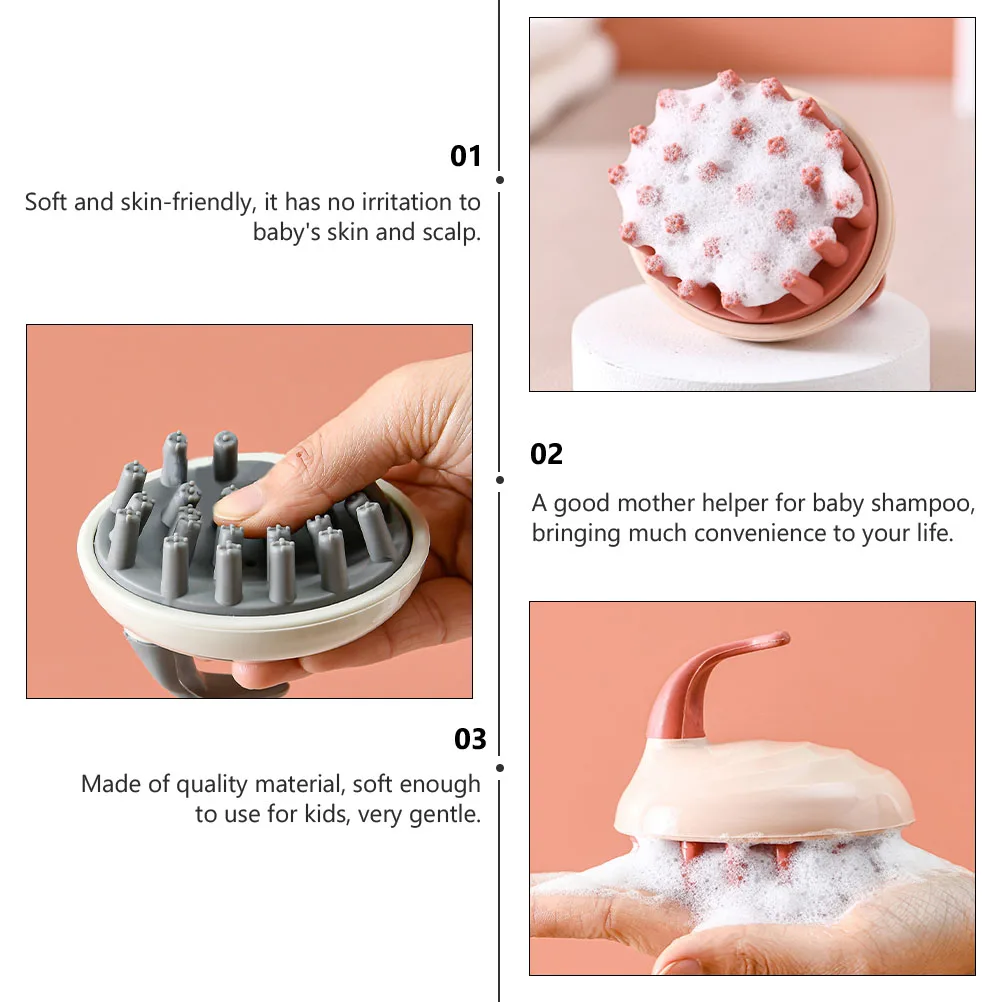 01

Soft and skin-friendly, it has no irritation to baby's skin and scalp.

02

A good mother helper for baby shampoo, bringing much convenience to your life.

03

Made of quality material, soft enough to use for kids, very gentle.