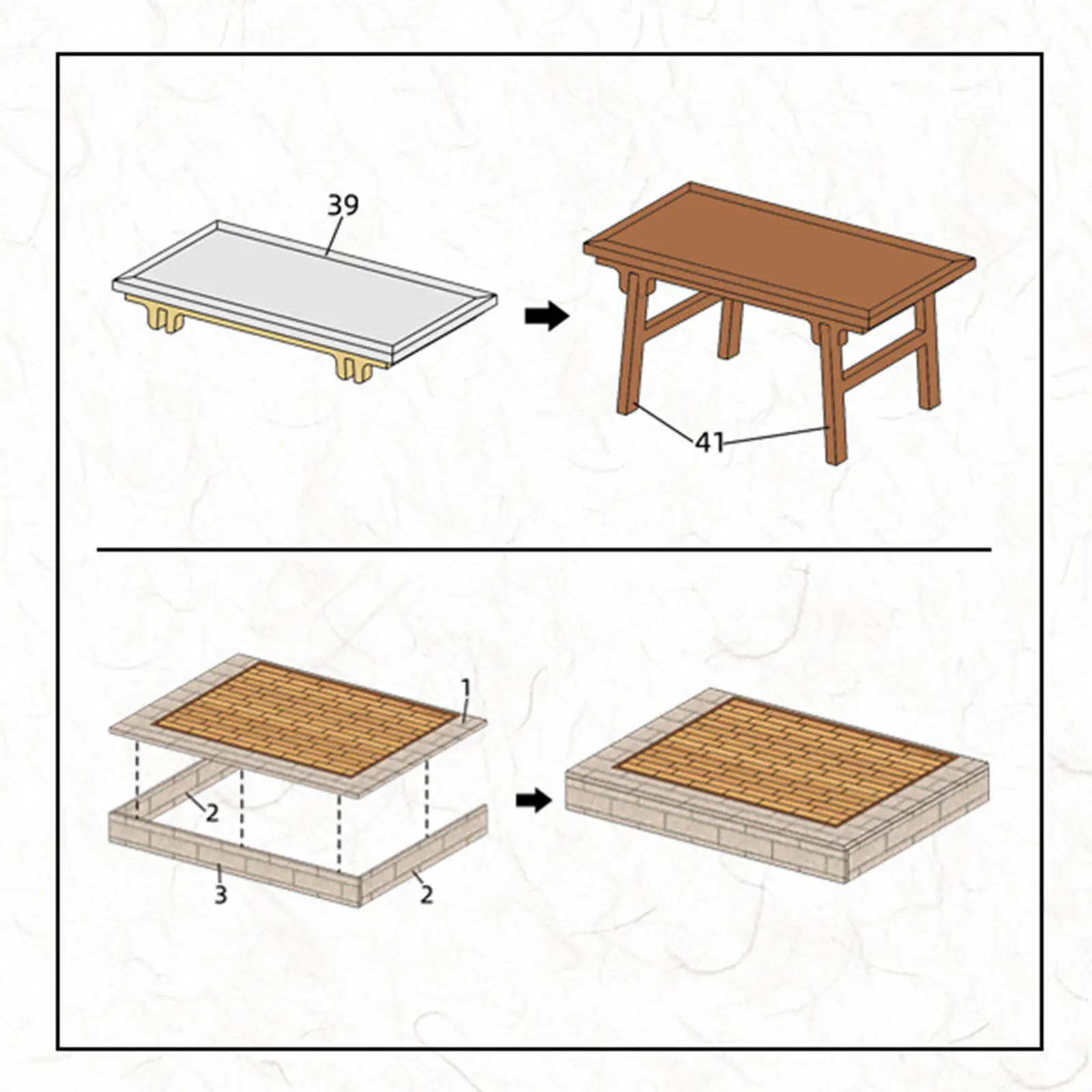 39

41

1

2

3

2