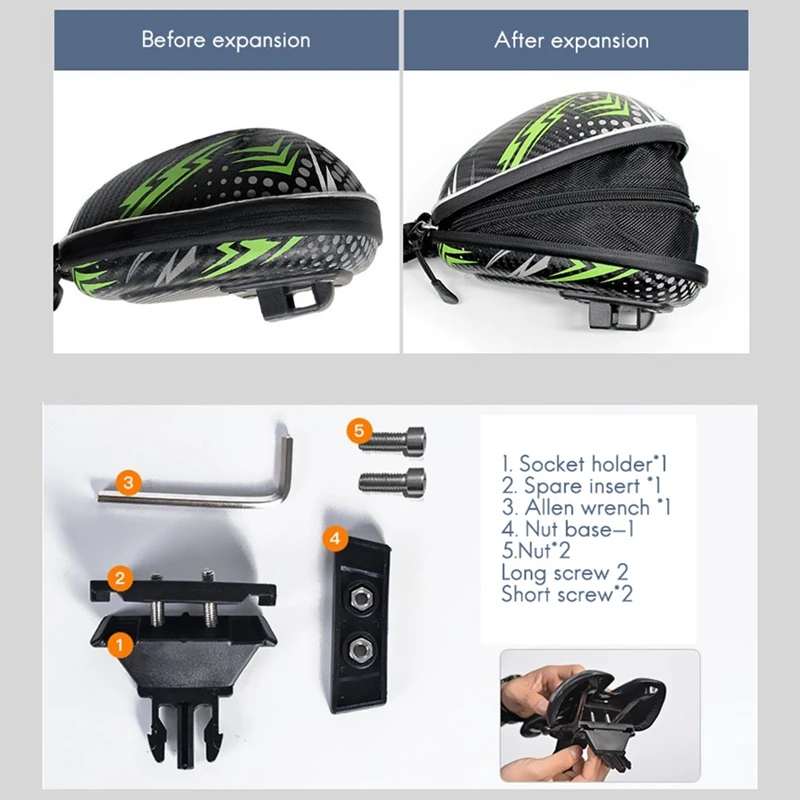 Before expansion

After expansion

5

3

4

2

1

1. Socket holder*1
2. Spare insert *1
3. Allen wrench *1
4. Nut base–1
5.Nut*2
Long screw 2
Short screw*2