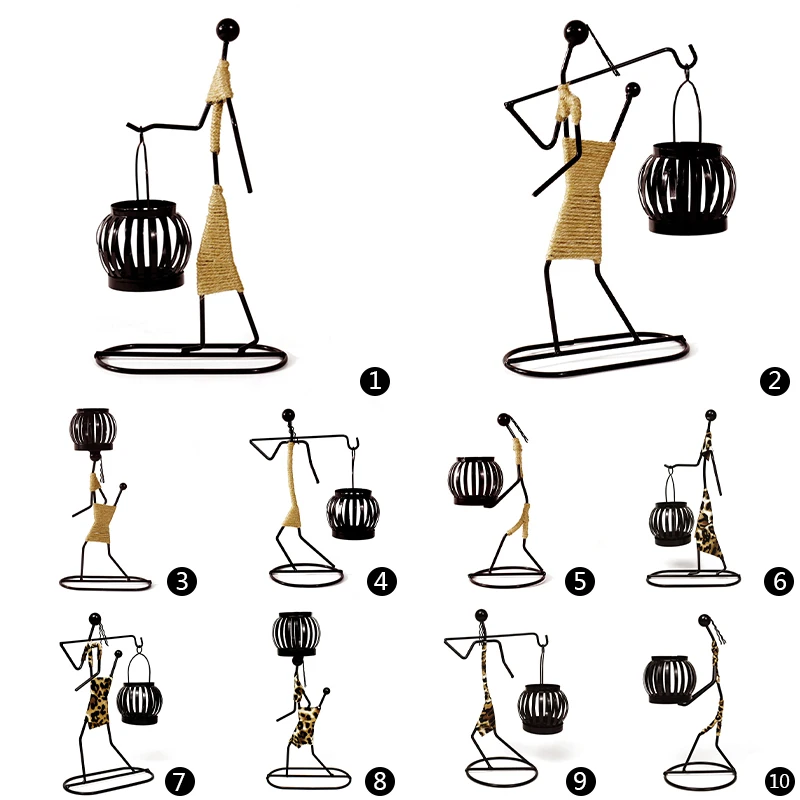 1
2
3
4
5
6
7
8
9
10