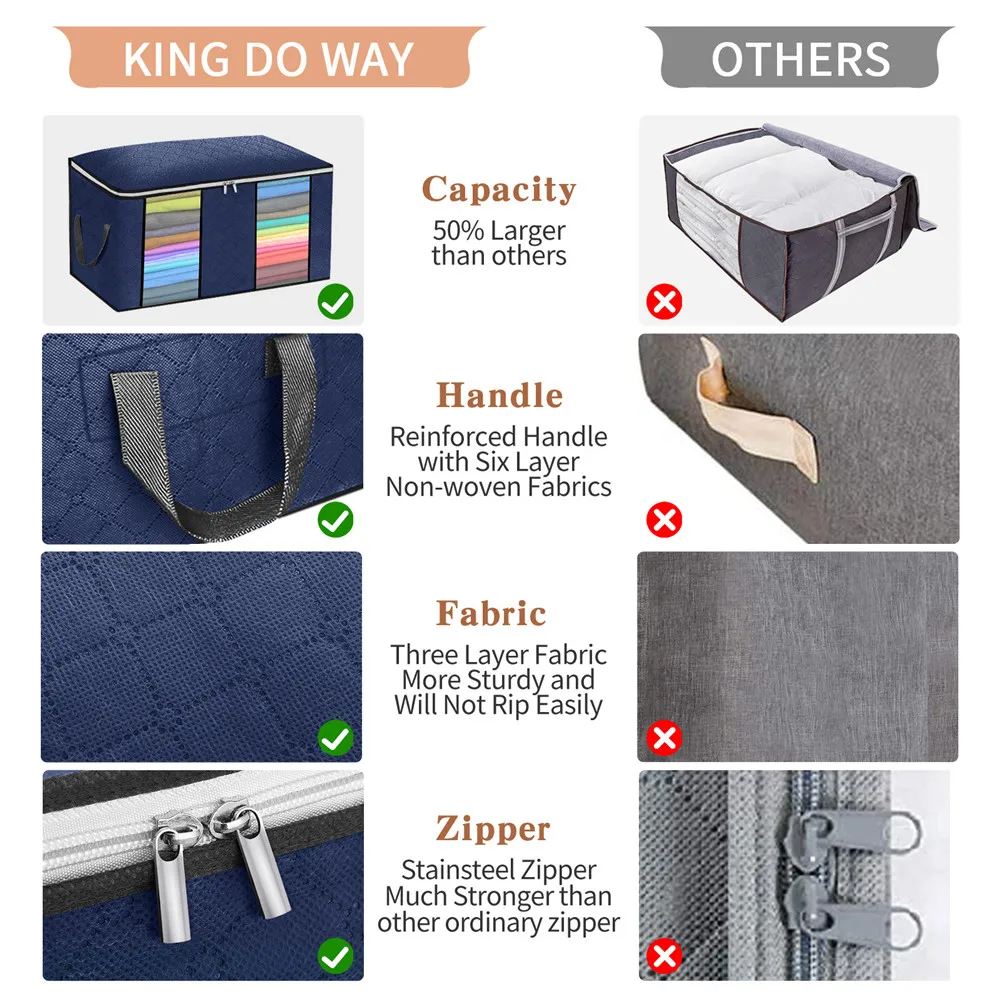 KING DO WAY

OTHERS

Capacity
50% Larger than others

Handle
Reinforced Handle with Six Layer Non-woven Fabrics

Fabric
Three Layer Fabric More Sturdy and Will Not Rip Easily

Zipper
Stainsteel Zipper Much Stronger than other ordinary zipper