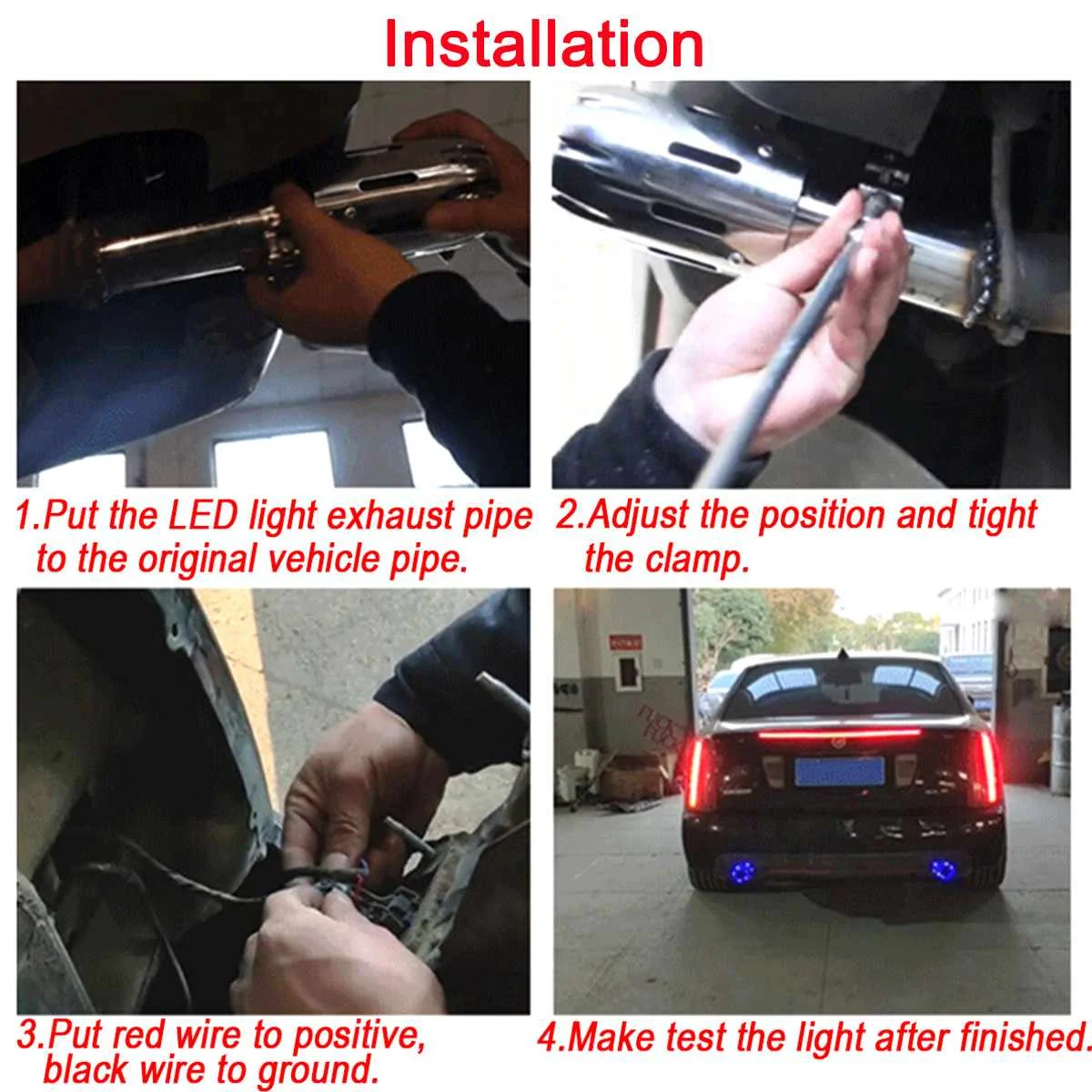 Installation

1.Put the LED light exhaust pipe to the original vehicle pipe.

2.Adjust the position and tight the clamp.

3.Put red wire to positive, black wire to ground.

4.Make test the light after finished.