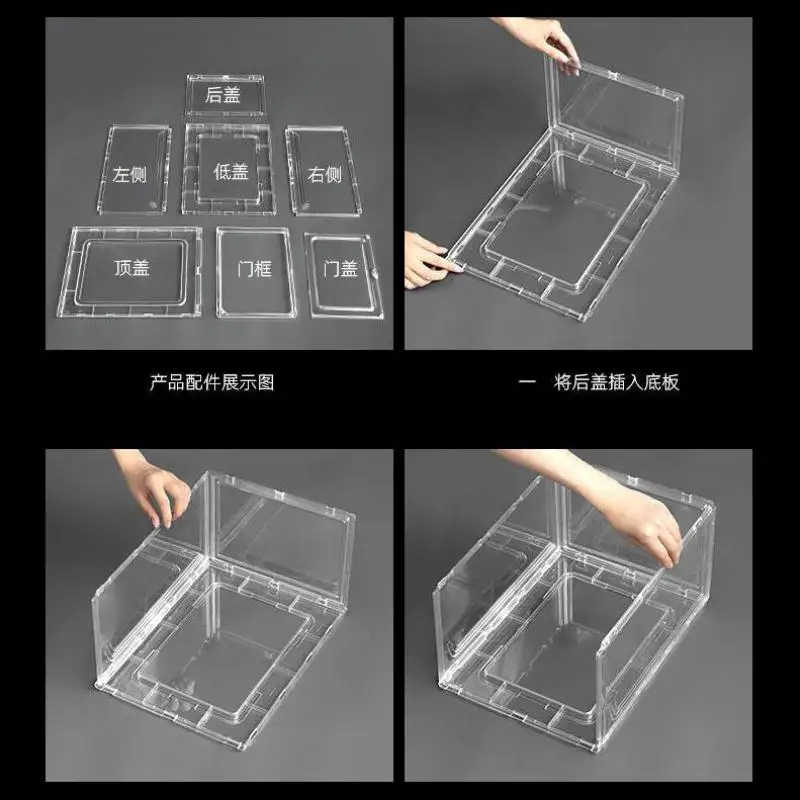 后盖

左侧

低盖

右侧

顶盖

门框

门盖

产品配件展示图

一 将后盖插入底板