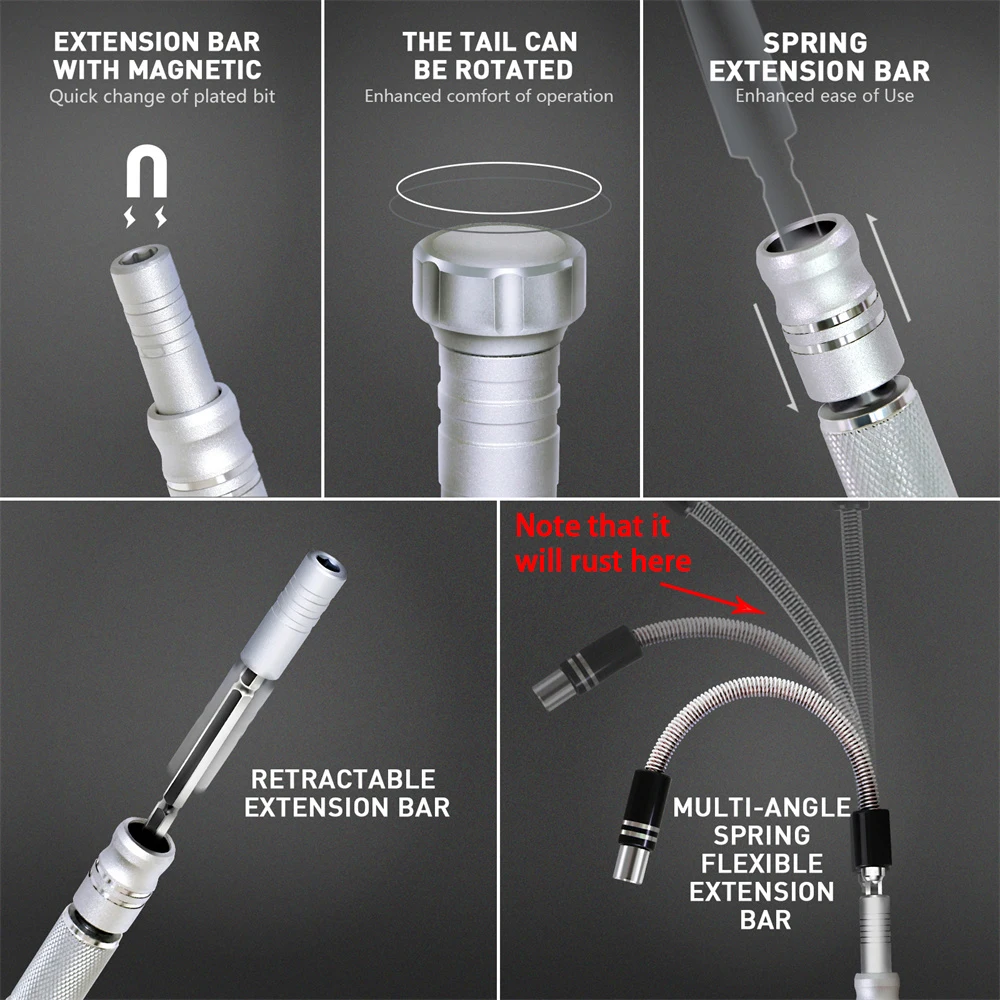 EXTENSION BAR WITH MAGNETIC
Quick change of plated bit

THE TAIL CAN BE ROTATED
Enhanced comfort of operation

SPRING EXTENSION BAR
Enhanced ease of Use

RETRACTABLE EXTENSION BAR

Note that it will rust here

MULTI-ANGLE SPRING FLEXIBLE EXTENSION BAR