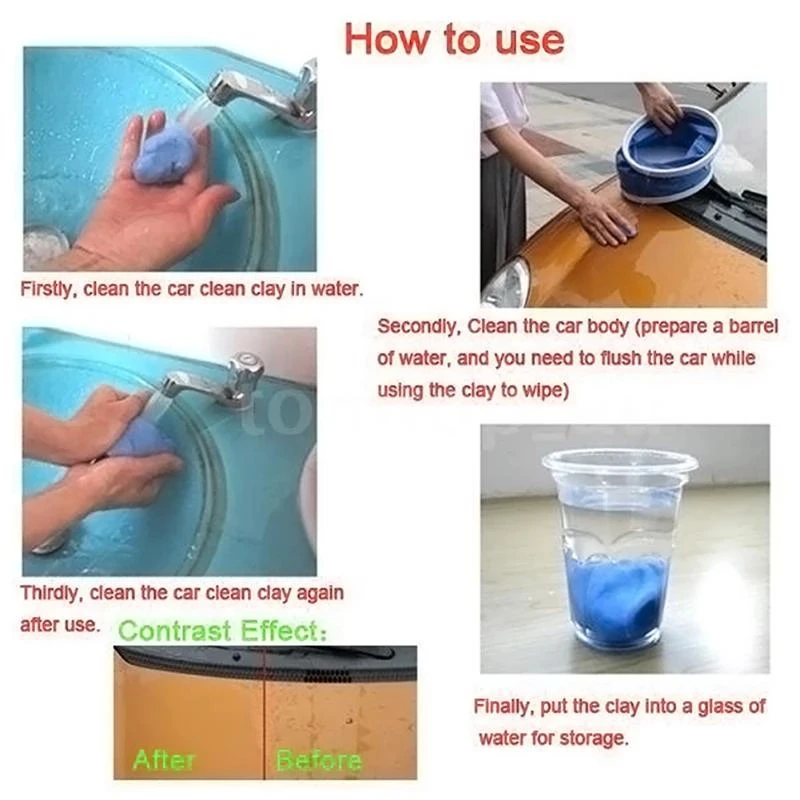 How to use

Firstly, clean the car clean clay in water.

Secondly, Clean the car body (prepare a barrel of water, and you need to flush the car while using the clay to wipe)

Thirdly, clean the car clean clay again after use.

Contrast Effect:

After

Before

Finally, put the clay into a glass of water for storage.