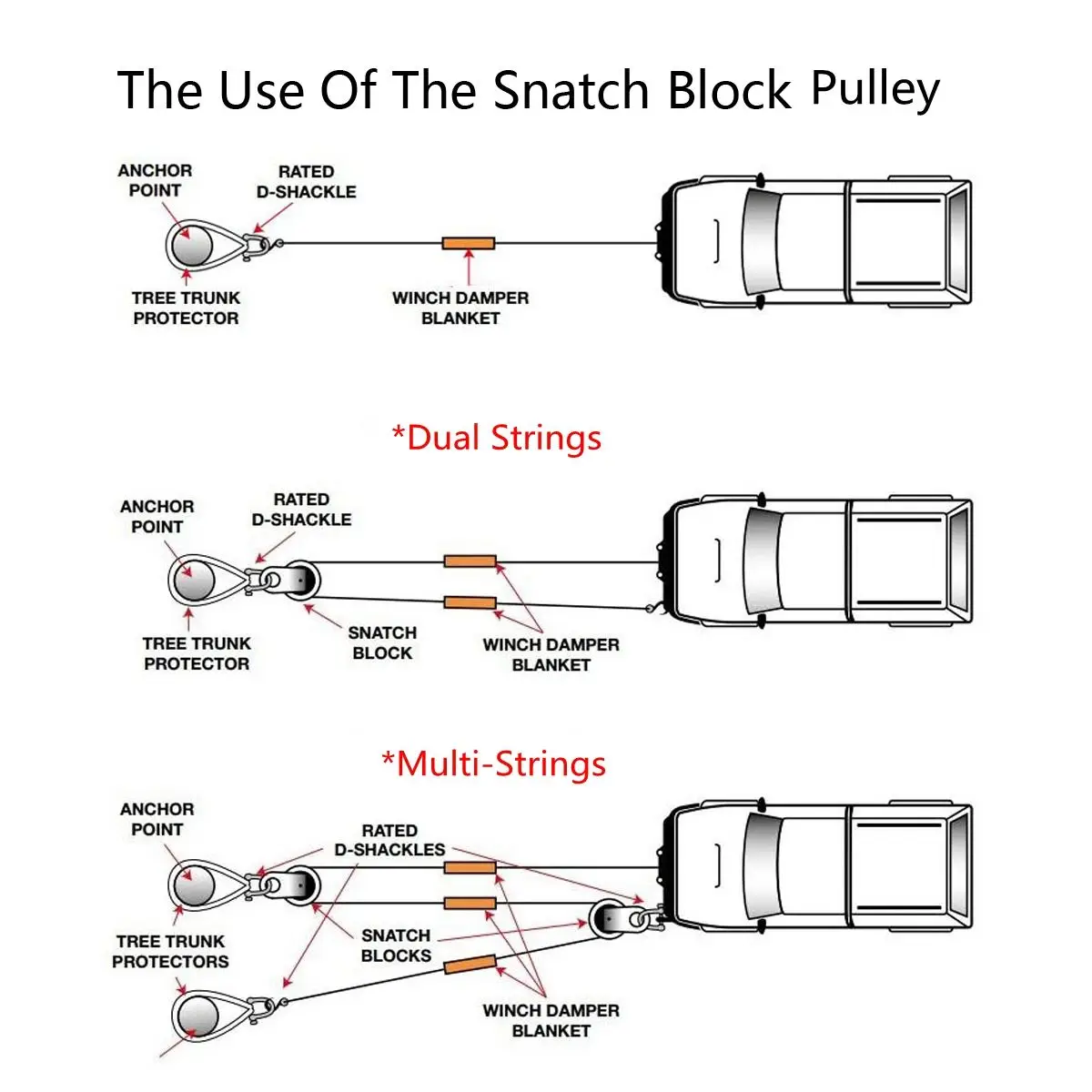 The Use Of The Snatch Block Pulley

ANCHOR POINT

RATED D-SHACKLE

TREE TRUNK PROTECTOR

WINCH DAMPER BLANKET

*Dual Strings

ANCHOR POINT

RATED D-SHACKLE

TREE TRUNK PROTECTOR

SNATCH BLOCK

WINCH DAMPER BLANKET

*Multi-Strings

ANCHOR POINT

RATED D-SHACKLES

TREE TRUNK PROTECTORS

SNATCH BLOCKS

WINCH DAMPER BLANKET