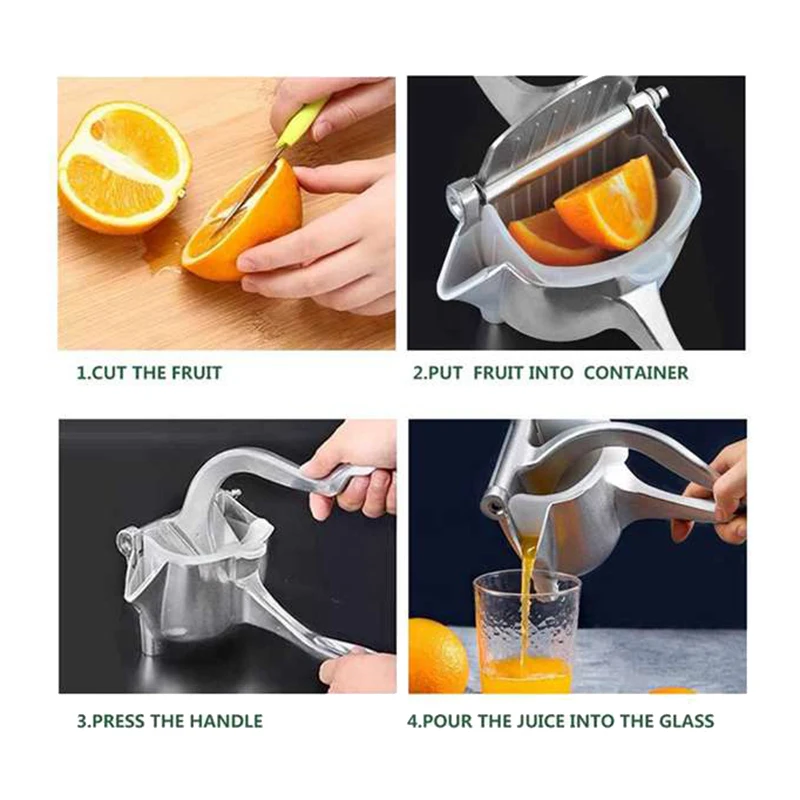 1.CUT THE FRUIT

2.PUT FRUIT INTO CONTAINER

3.PRESS THE HANDLE

4.POUR THE JUICE INTO THE GLASS