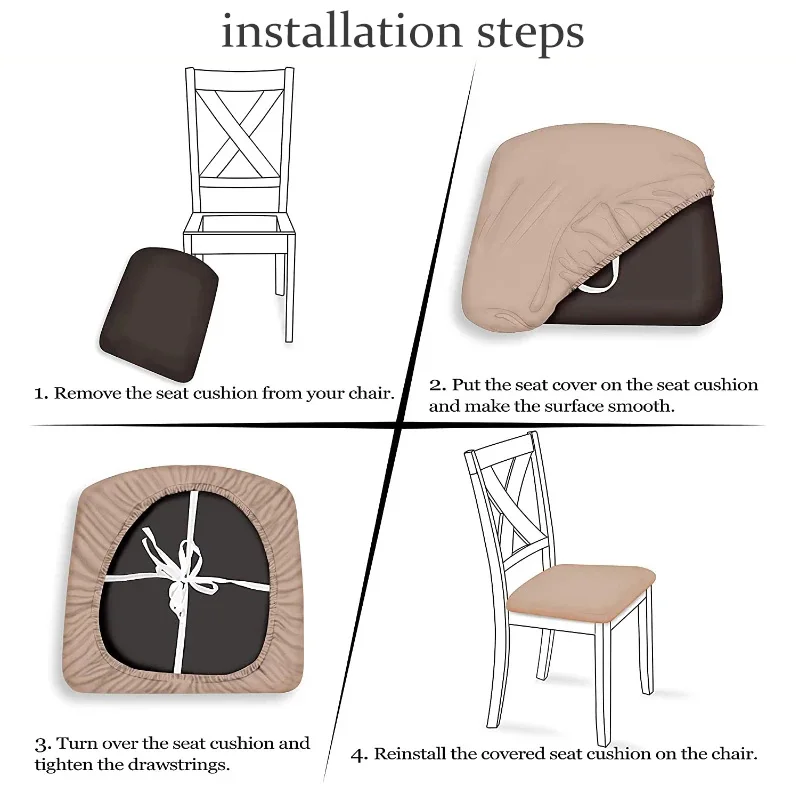 installation steps

1. Remove the seat cushion from your chair.

2. Put the seat cover on the seat cushion and make the surface smooth.

3. Turn over the seat cushion and tighten the drawstrings.

4. Reinstall the covered seat cushion on the chair.