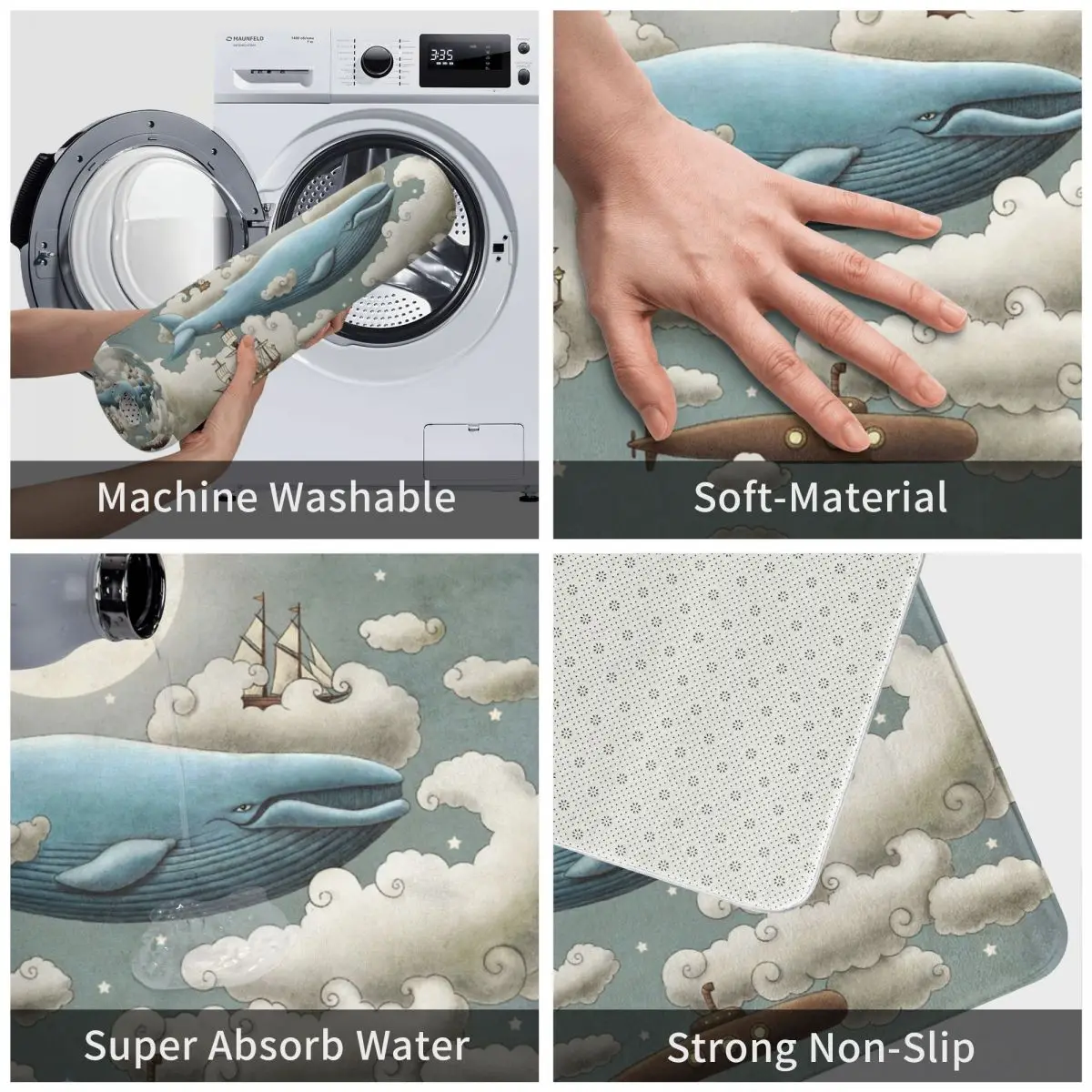 MAUNFELD

3:35

Machine Washable

Soft-Material

Super Absorb Water

Strong Non-Slip