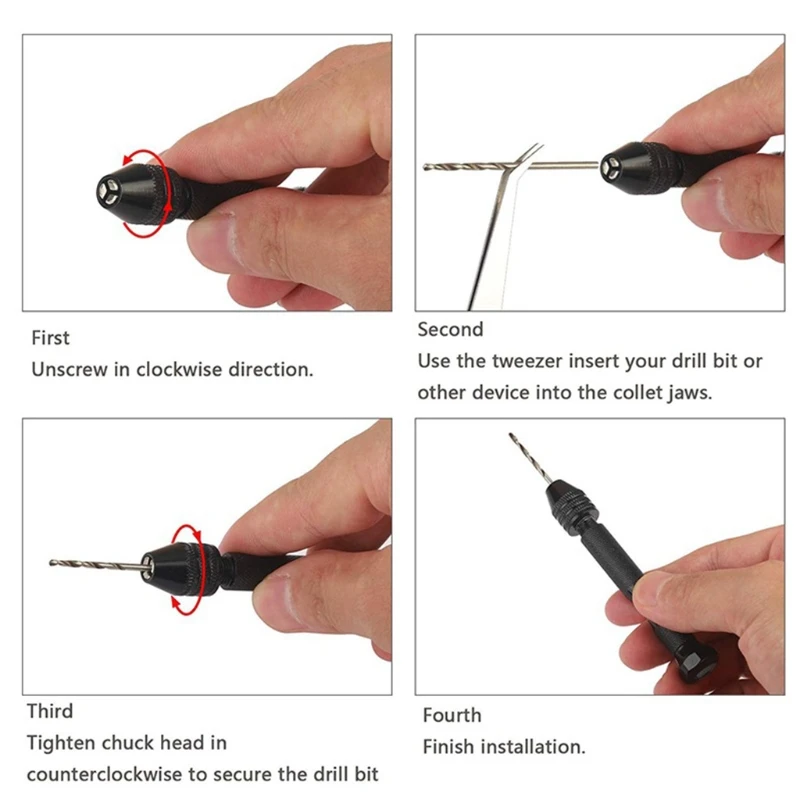 First
Unscrew in clockwise direction.

Second
Use the tweezer insert your drill bit or other device into the collet jaws.

Third
Tighten chuck head in counterclockwise to secure the drill bit

Fourth
Finish installation.