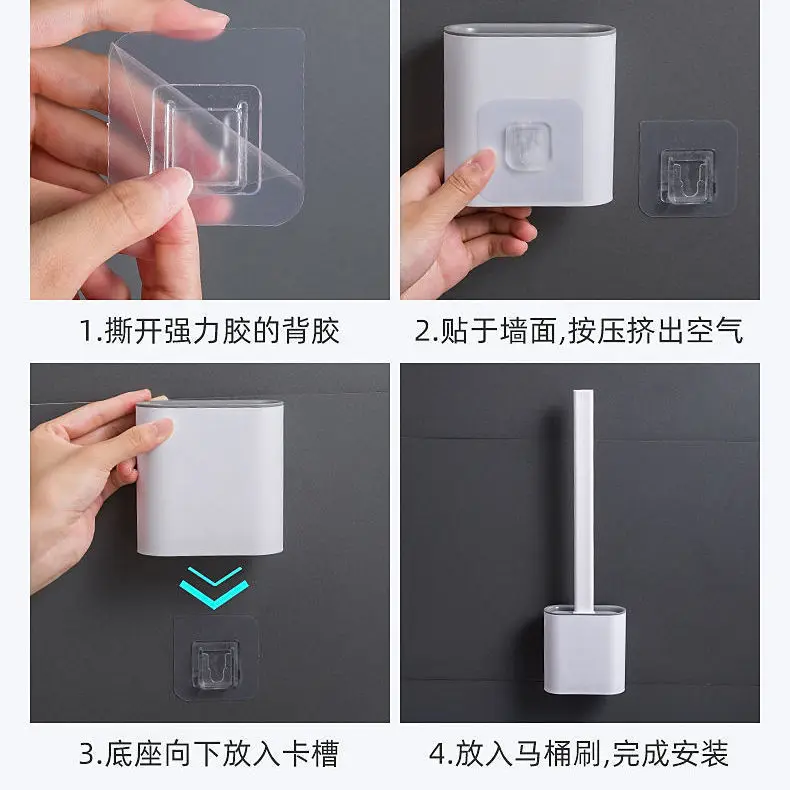 1.撕开强力胶的背胶

2.贴于墙面,按压挤出空气

3.底座向下放入卡槽

4.放入马桶刷,完成安装