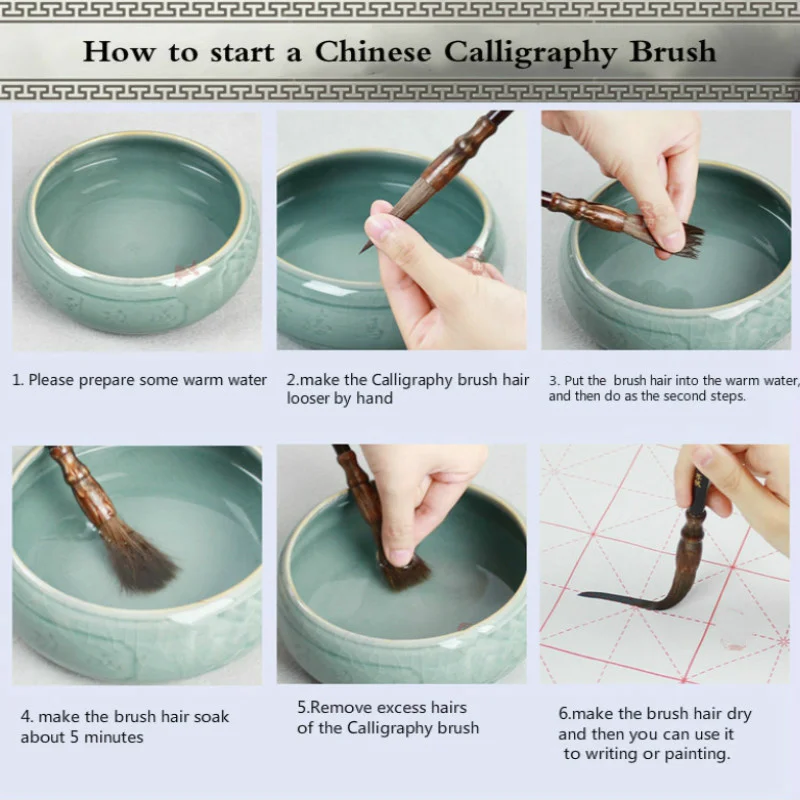 How to start a Chinese Calligraphy Brush

1. Please prepare some warm water

2.make the Calligraphy brush hair looser by hand

3. Put the brush hair into the warm water, and then do as the second steps.

4. make the brush hair soak about 5 minutes

5.Remove excess hairs of the Calligraphy brush

6.make the brush hair dry and then you can use it to writing or painting.