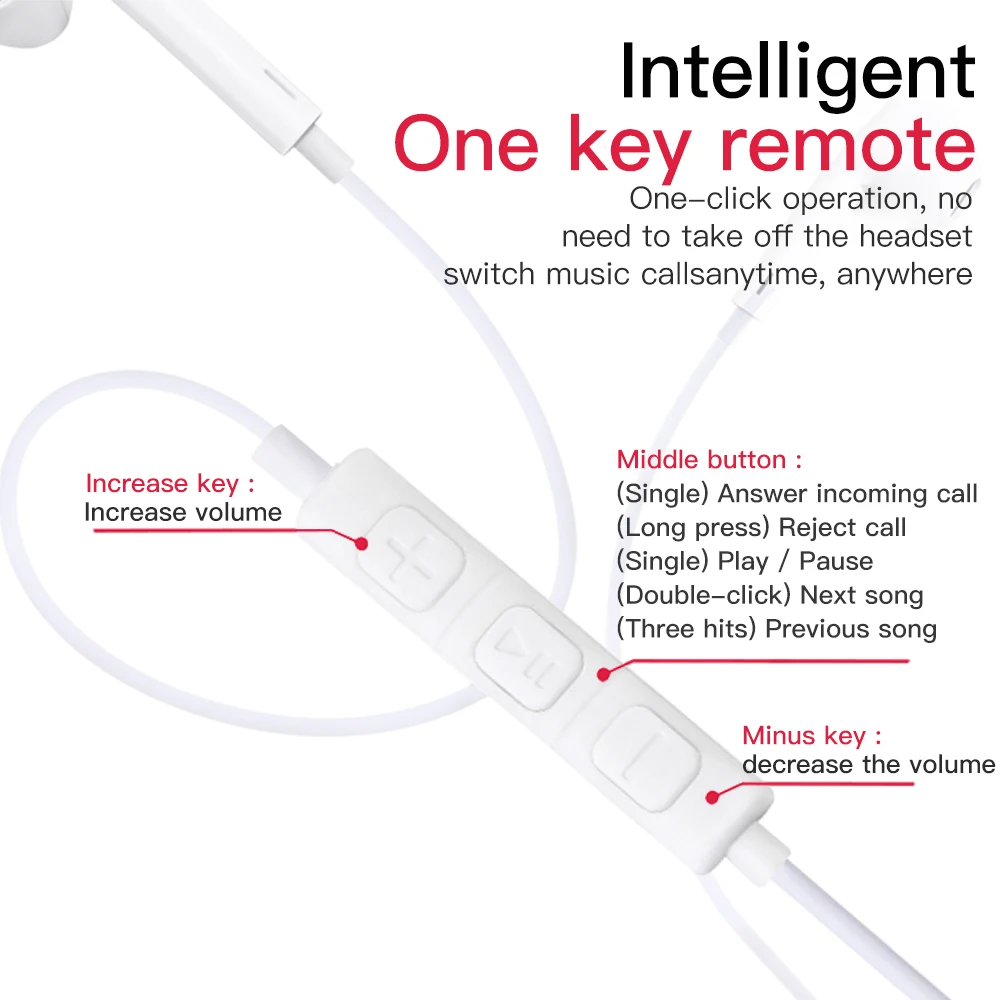 Intelligent
One key remote
One–click operation, no need to take off the headset switch music callsanytime, anywhere

Increase key :
Increase volume

Middle button :
(Single) Answer incoming call
(Long press) Reject call
(Single) Play / Pause
(Double–click) Next song
(Three hits) Previous song

Minus key :
decrease the volume