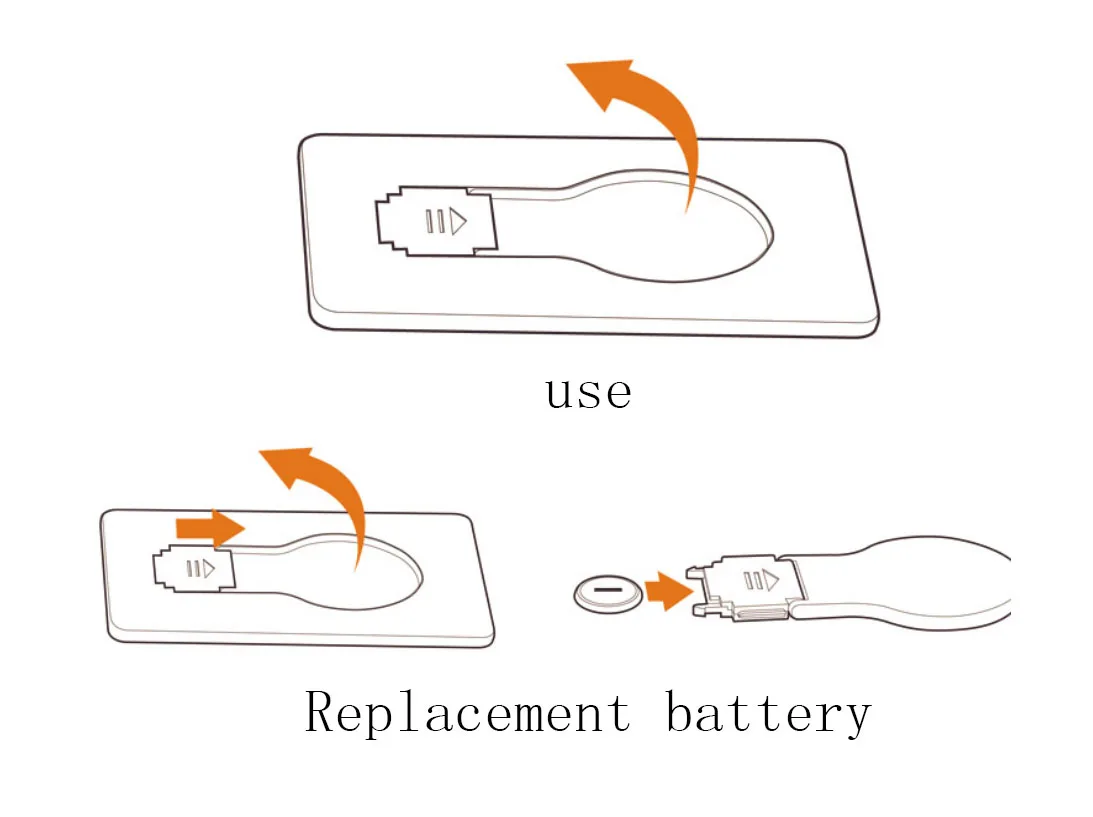 use

Replacement battery