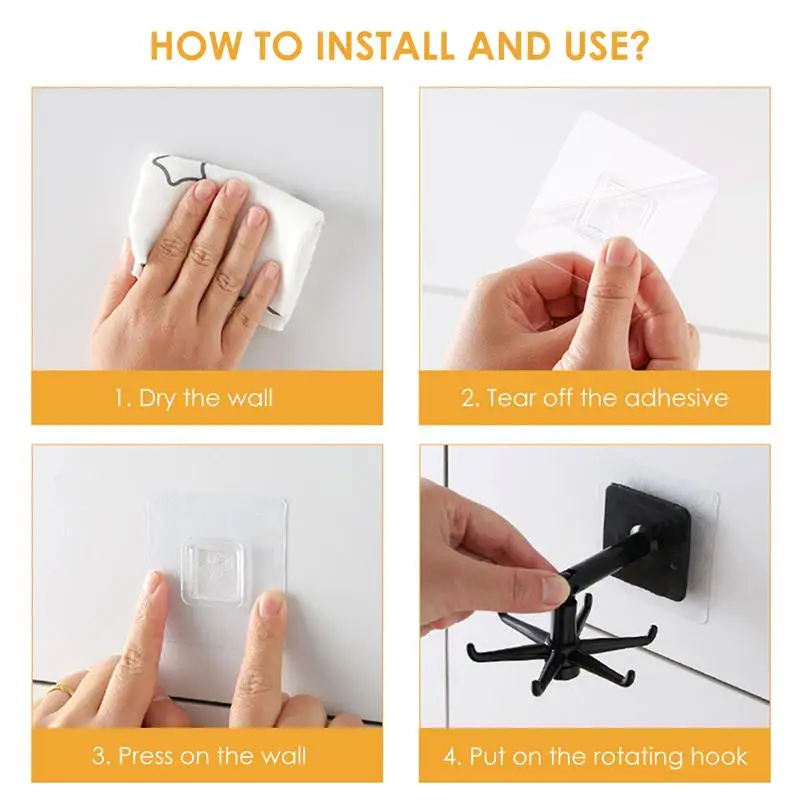 HOW TO INSTALL AND USE?

1. Dry the wall

2. Tear off the adhesive

3. Press on the wall

4. Put on the rotating hook