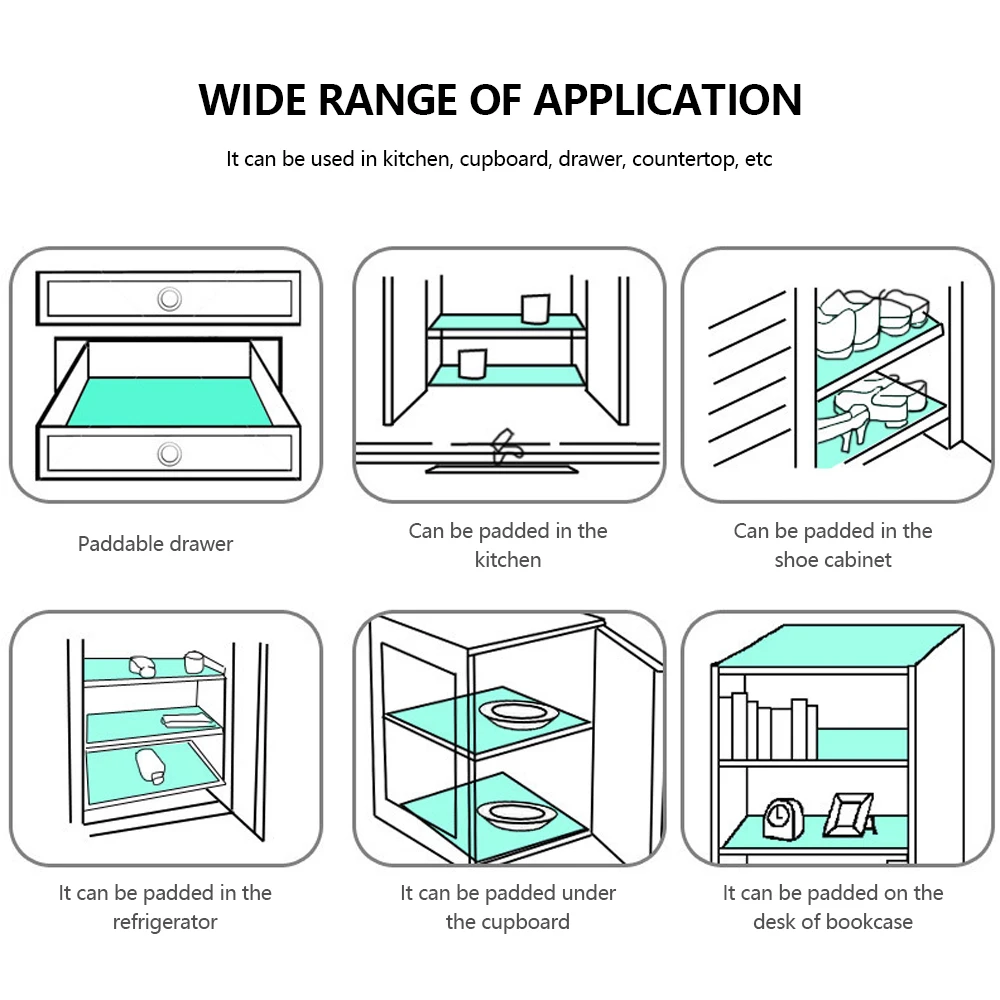 WIDE RANGE OF APPLICATION

It can be used in kitchen, cupboard, drawer, countertop, etc

Paddable drawer

Can be padded in the kitchen

Can be padded in the shoe cabinet

It can be padded in the refrigerator

It can be padded under the cupboard

It can be padded on the desk of bookcase